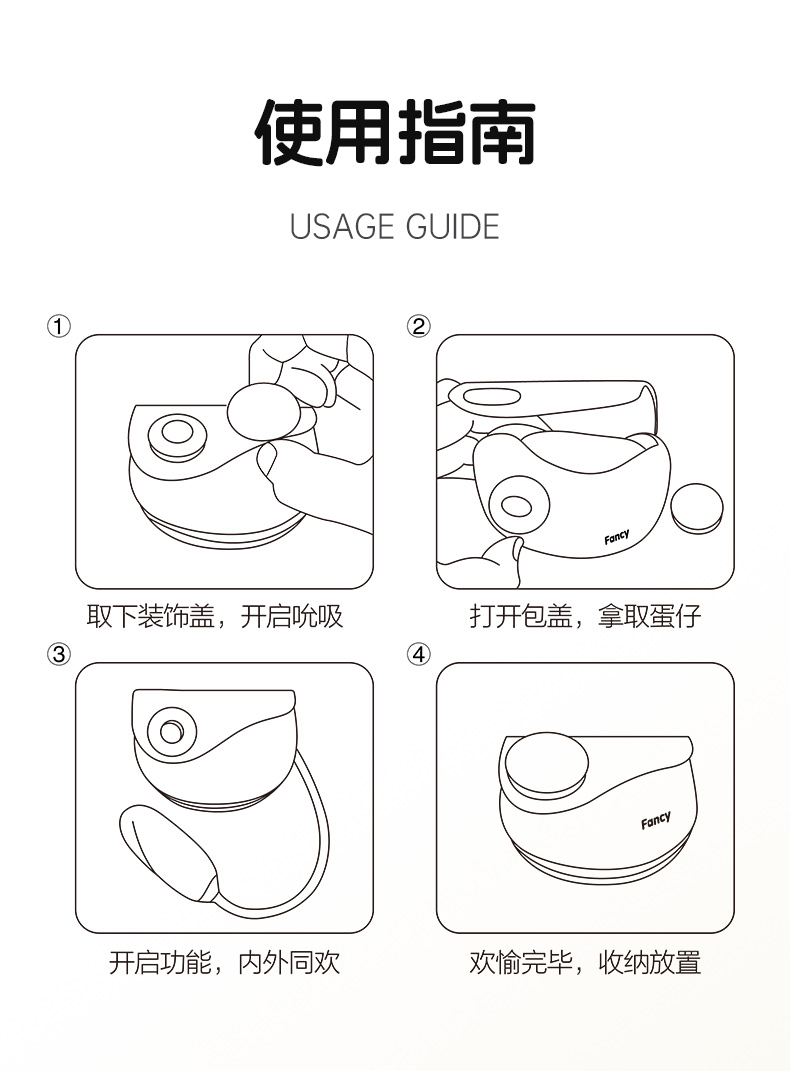 使用指南

USAGE GUIDE

①

取下装饰盖，开启吮吸

②

Fancy

打开包盖，拿取蛋仔

③

开启功能，内外同欢

④

Fancy

欢愉完毕，收纳放置