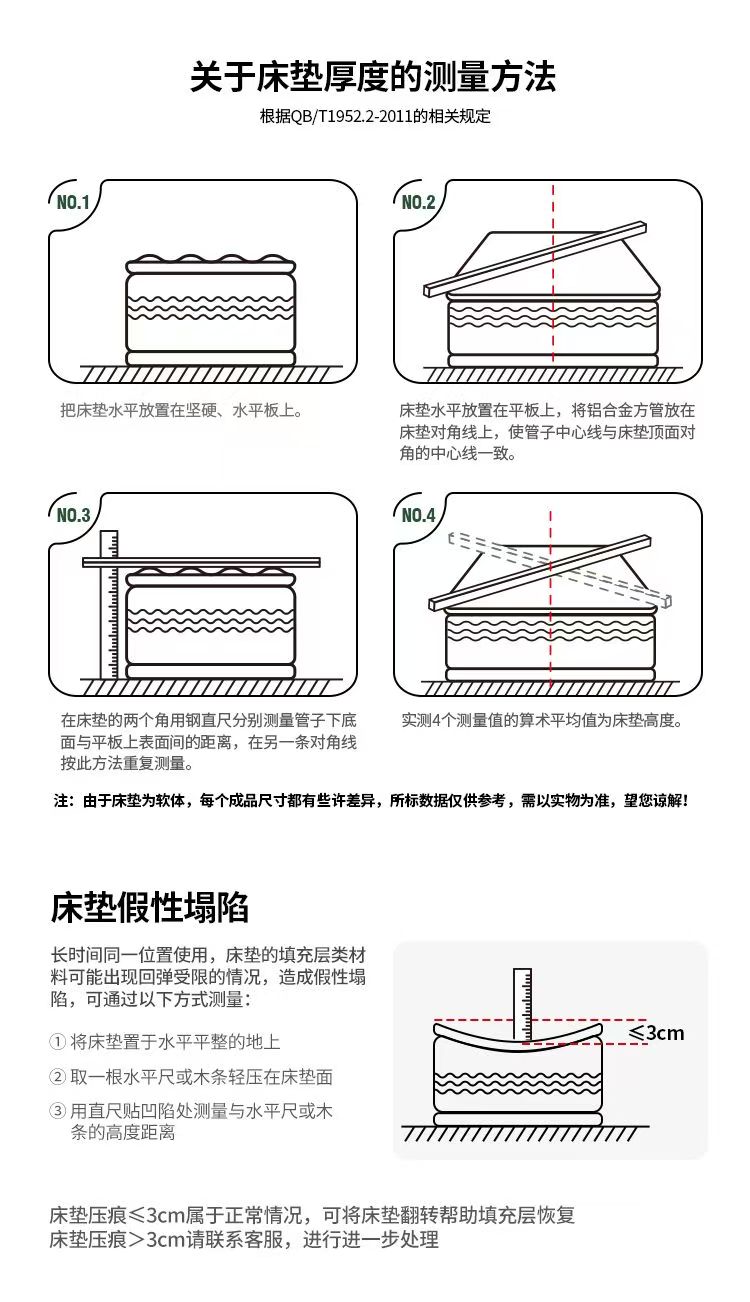 关于床垫厚度的测量方法

根据QB/T1952.2-2011的相关规定

NO.1

把床垫水平放置在坚硬、水平板上。

NO.2

床垫水平放置在平板上，将铝合金方管放在床垫对角线上，使管子中心线与床垫顶面对角的中心线一致。

NO.3

在床垫的两个角用钢直尺分别测量管子下底面与平板上表面间的距离，在另一条对角线按此方法重复测量。

NO.4

实测4个测量值的算术平均值为床垫高度。

注：由于床垫为软体，每个成品尺寸都有些许差异，所标数据仅供参考，需以实物为准，望您谅解！

床垫假性塌陷

长时间同一位置使用，床垫的填充层类材料可能出现回弹受限的情况，造成假性塌陷，可通过以下方式测量：

① 将床垫置于水平平整的地上

② 取一根水平尺或木条轻压在床垫面

③ 用直尺贴凹陷处测量与水平尺或木条的高度距离

≤3cm

床垫压痕≤3cm属于正常情况，可将床垫翻转帮助填充层恢复
床垫压痕＞3cm请联系客服，进行进一步处理