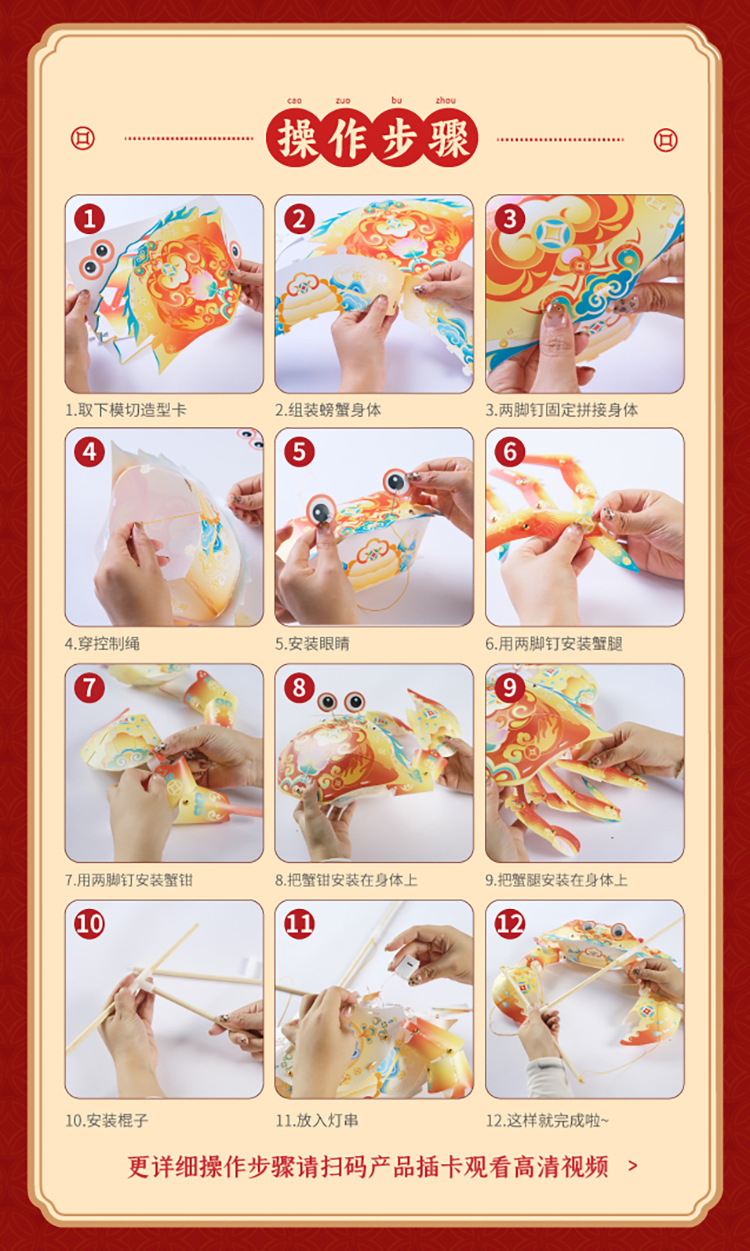 cao zuo bu zhou
操作步骤

1
1.取下模切造型卡

2
2.组装螃蟹身体

3
3.两脚钉固定拼接身体

4
4.穿控制绳

5
5.安装眼睛

6
6.用两脚钉安装蟹腿

7
7.用两脚钉安装蟹钳

8
8.把蟹钳安装在身体上

9
9.把蟹腿安装在身体上

10
10.安装棍子

11
11.放入灯串

12
12.这样就完成啦~

更详细操作步骤请扫码产品插卡观看高清视频 >