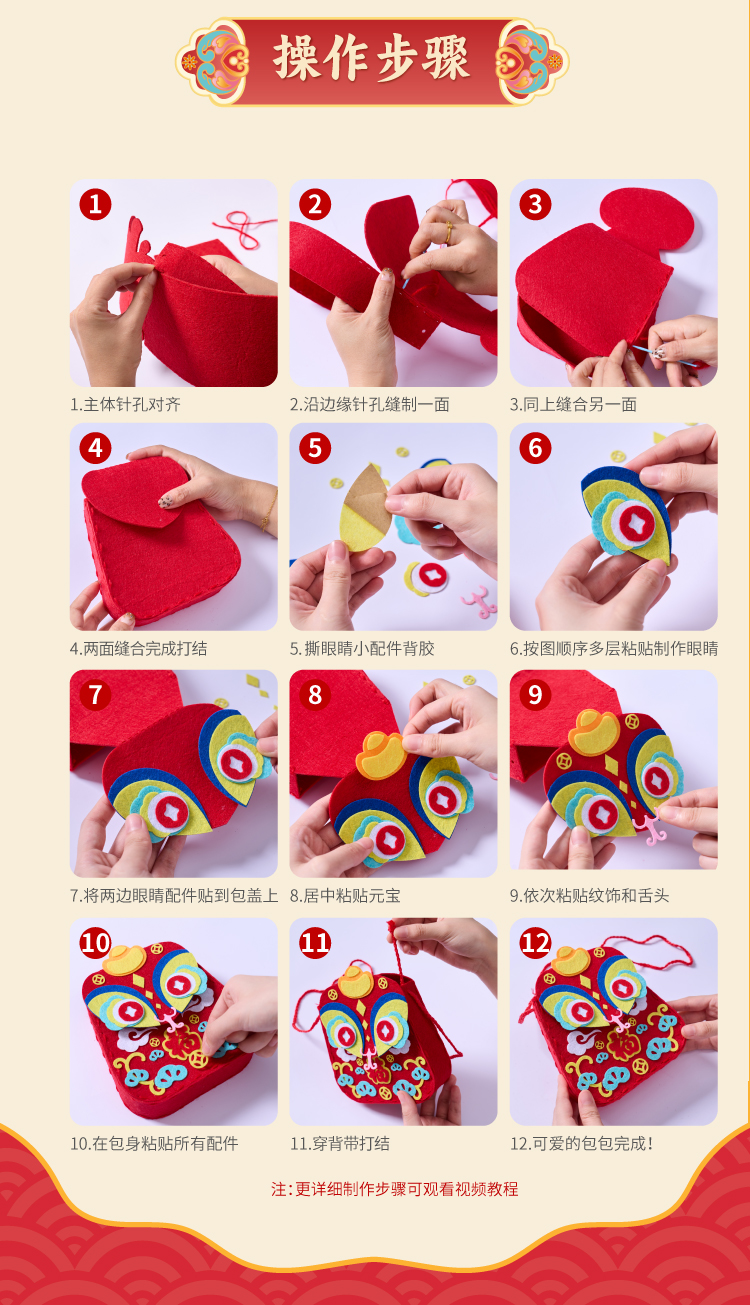 操作步骤

1

1.主体针孔对齐

2

2.沿边缘针孔缝制一面

3

3.同上缝合另一面

4

4.两面缝合完成打结

5

5.撕眼睛小配件背胶

6

6.按图顺序多层粘贴制作眼睛

7

7.将两边眼睛配件贴到包盖上

8

8.居中粘贴元宝

9

9.依次粘贴纹饰和舌头

10

10.在包身粘贴所有配件

11

11.穿背带打结

12

12.可爱的包包完成!

注:更详细制作步骤可观看视频教程