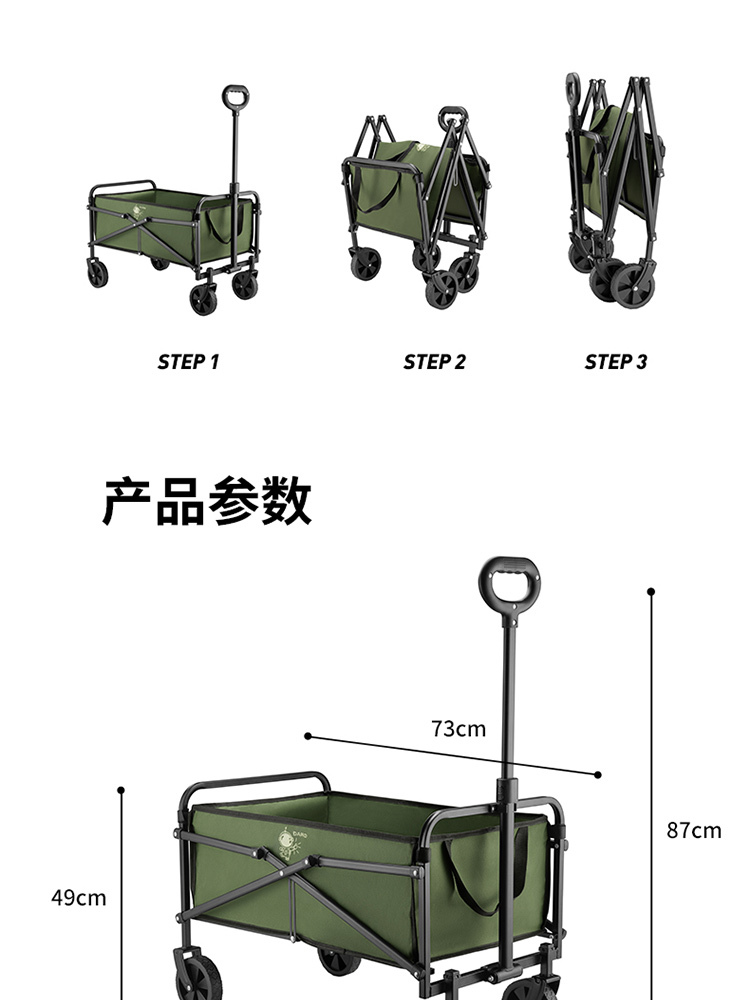 STEP 1

STEP 2

STEP 3

产品参数

73cm

87cm

49cm