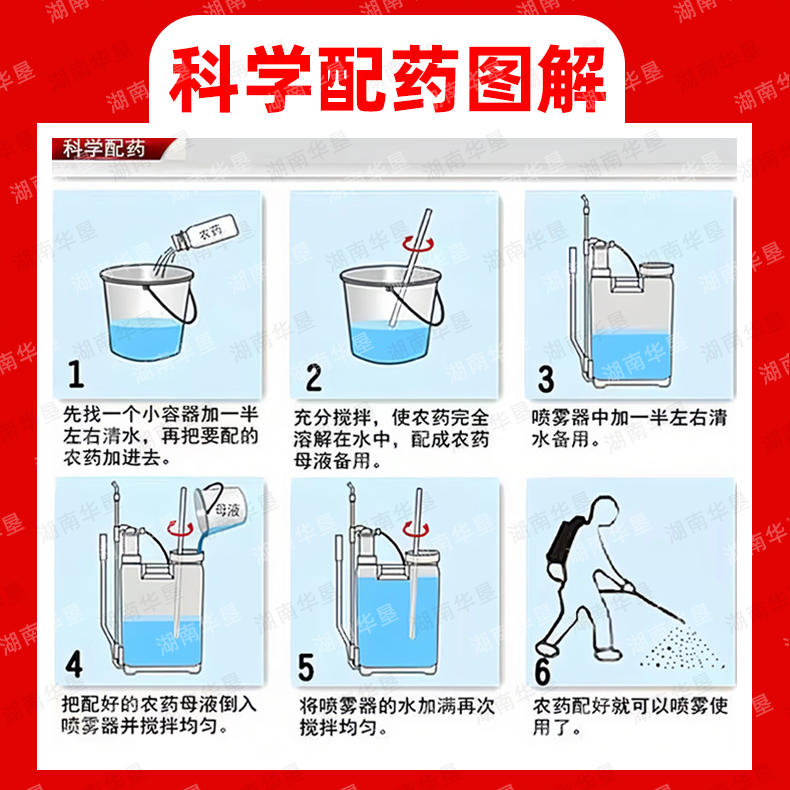 科学配药图解

科学配药

农药

1
先找一个小容器加一半左右清水，再把要配的农药加进去。

2
充分搅拌，使农药完全溶解在水中，配成农药母液备用。

3
喷雾器中加一半左右清水备用。

母液

4
把配好的农药母液倒入喷雾器并搅拌均匀。

5
将喷雾器的水加满再次搅拌均匀。

6
农药配好就可以喷雾使用了。

湖南华垦