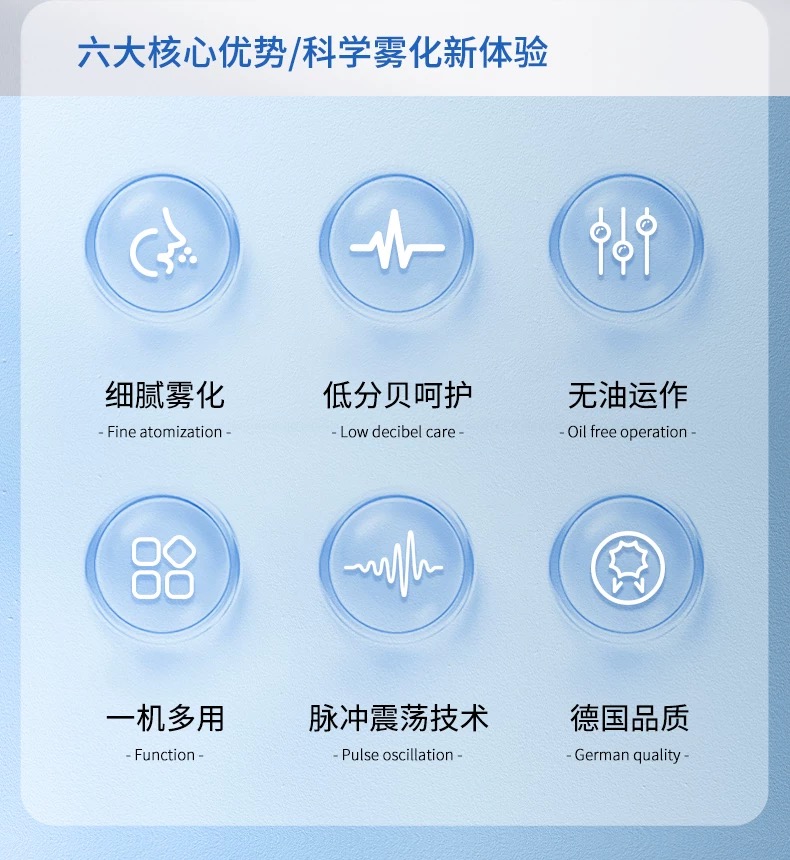 六大核心优势/科学雾化新体验

细腻雾化
- Fine atomization -

低分贝呵护
- Low decibel care -

无油运作
- Oil free operation -

一机多用
- Function -

脉冲震荡技术
- Pulse oscillation -

德国品质
- German quality -