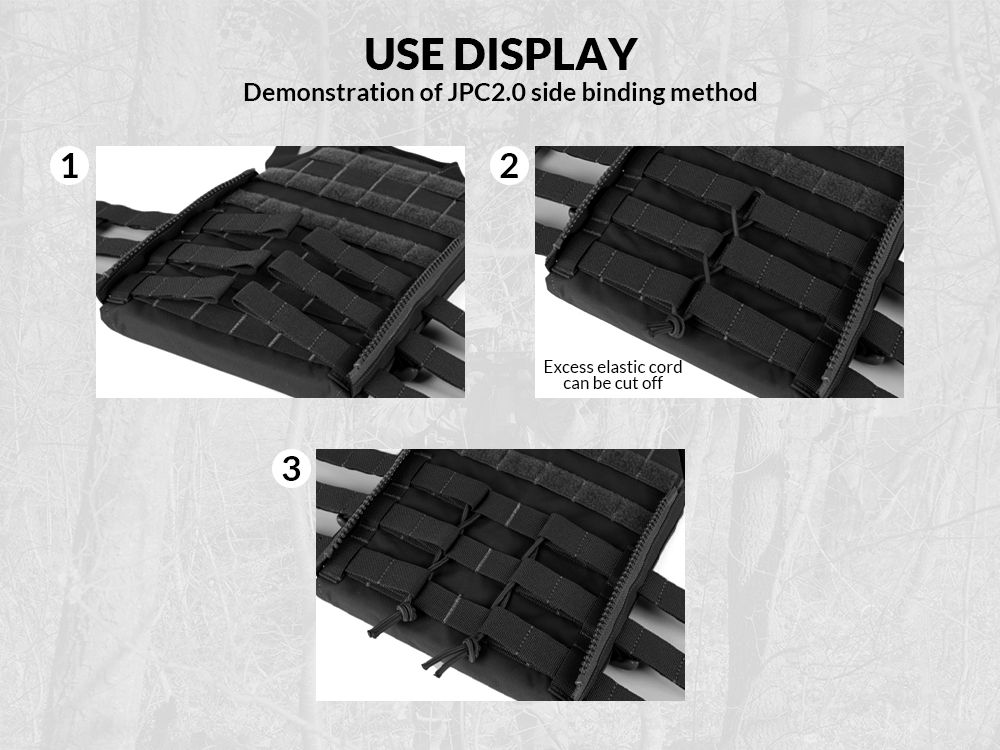 USE DISPLAY
Demonstration of JPC2.0 side binding method

1

2

Excess elastic cord can be cut off

3