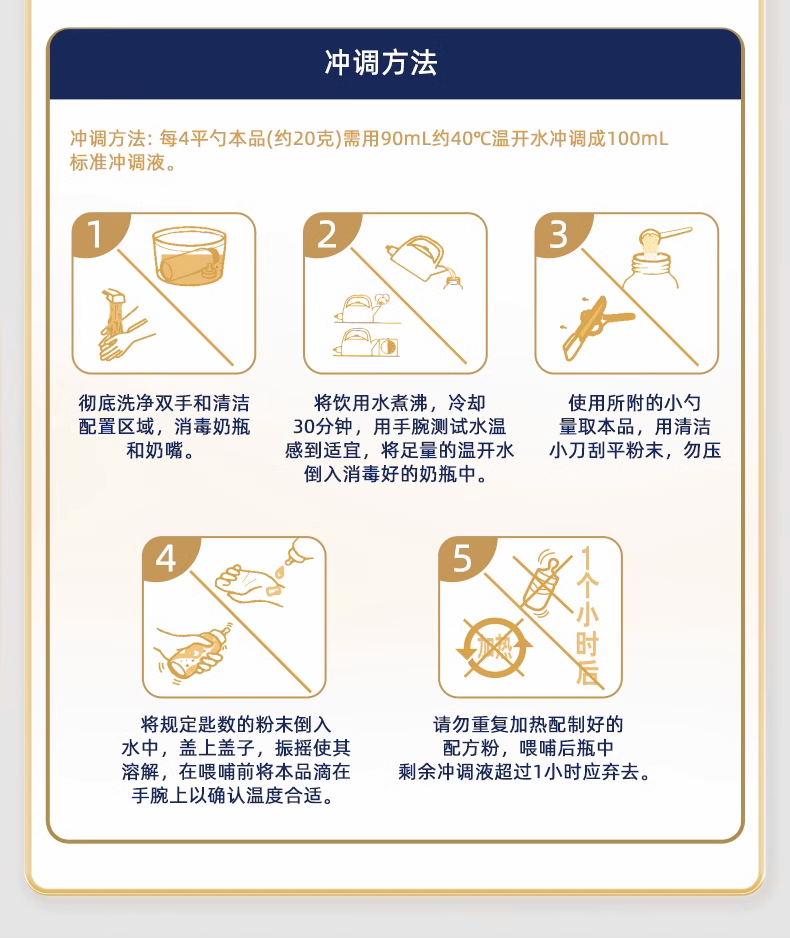 冲调方法

冲调方法：每4平勺本品(约20克)需用90mL约40℃温开水冲调成100mL标准冲调液。

1

彻底洗净双手和清洁配置区域，消毒奶瓶和奶嘴。

2

将饮用水煮沸，冷却30分钟，用手腕测试水温感到适宜，将足量的温开水倒入消毒好的奶瓶中。

3

使用所附的小勺量取本品，用清洁小刀刮平粉末，勿压

4

将规定匙数的粉末倒入水中，盖上盖子，振摇使其溶解，在喂哺前将本品滴在手腕上以确认温度合适。

5

加热

1个小时后

请勿重复加热配制好的配方粉，喂哺后瓶中剩余冲调液超过1小时应弃去。