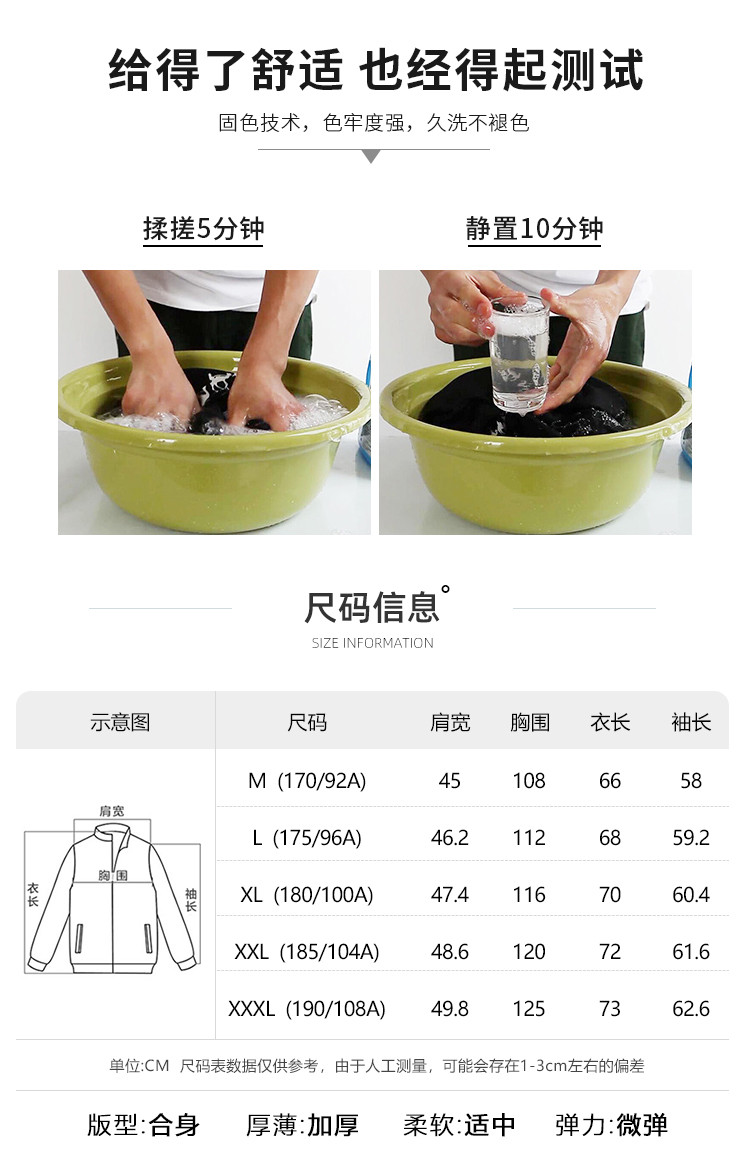 给得了舒适 也经得起测试

固色技术，色牢度强，久洗不褪色

揉搓5分钟

静置10分钟

尺码信息°

SIZE INFORMATION

| 示意图 | 尺码 | 肩宽 | 胸围 | 衣长 | 袖长 |
|---|---|---|---|---|---|
| 肩宽 胸围 衣长 袖长 | M (170/92A) | 45 | 108 | 66 | 58 |
| | L (175/96A) | 46.2 | 112 | 68 | 59.2 |
| | XL (180/100A) | 47.4 | 116 | 70 | 60.4 |
| | XXL (185/104A) | 48.6 | 120 | 72 | 61.6 |
| | XXXL (190/108A) | 49.8 | 125 | 73 | 62.6 |

单位:CM 尺码表数据仅供参考，由于人工测量，可能会存在1-3cm左右的偏差

版型:合身 厚薄:加厚 柔软:适中 弹力:微弹