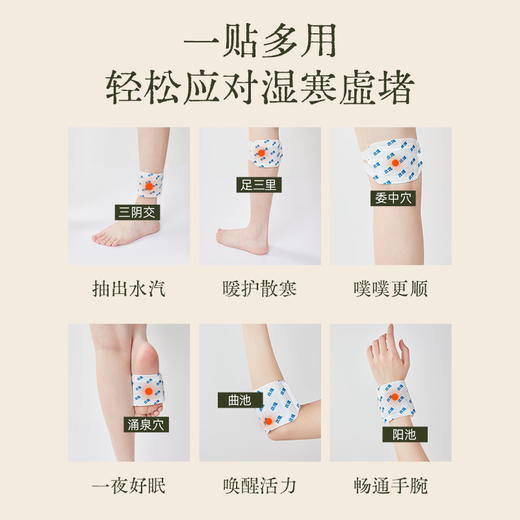 一贴多用
轻松应对湿寒虚堵

三阴交
抽出水汽

足三里
暖护散寒

委中穴
噗噗更顺

涌泉穴
一夜好眠

曲池
唤醒活力

阳池
畅通手腕