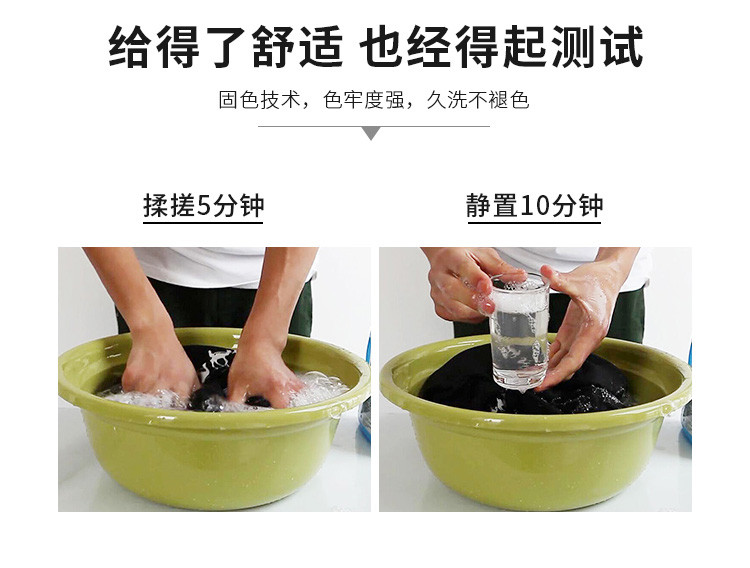 给得了舒适 也经得起测试

固色技术，色牢度强，久洗不褪色

揉搓5分钟

静置10分钟