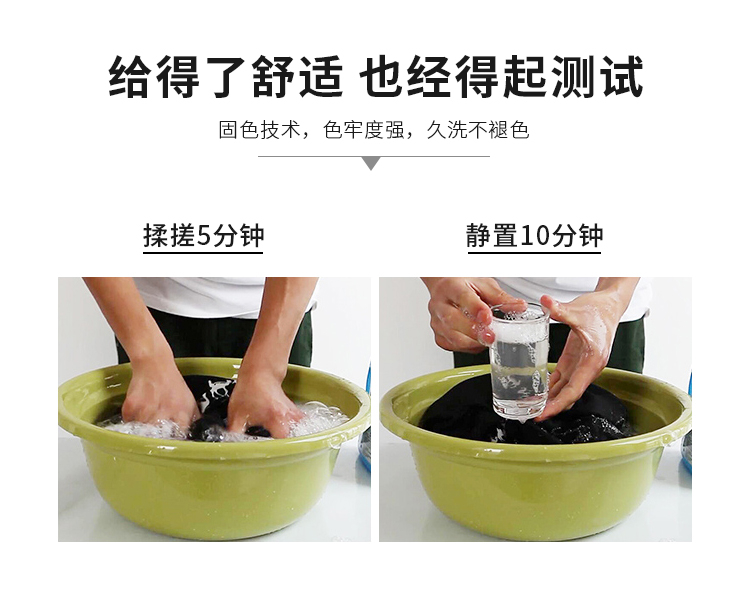 给得了舒适 也经得起测试

固色技术，色牢度强，久洗不褪色

揉搓5分钟

静置10分钟