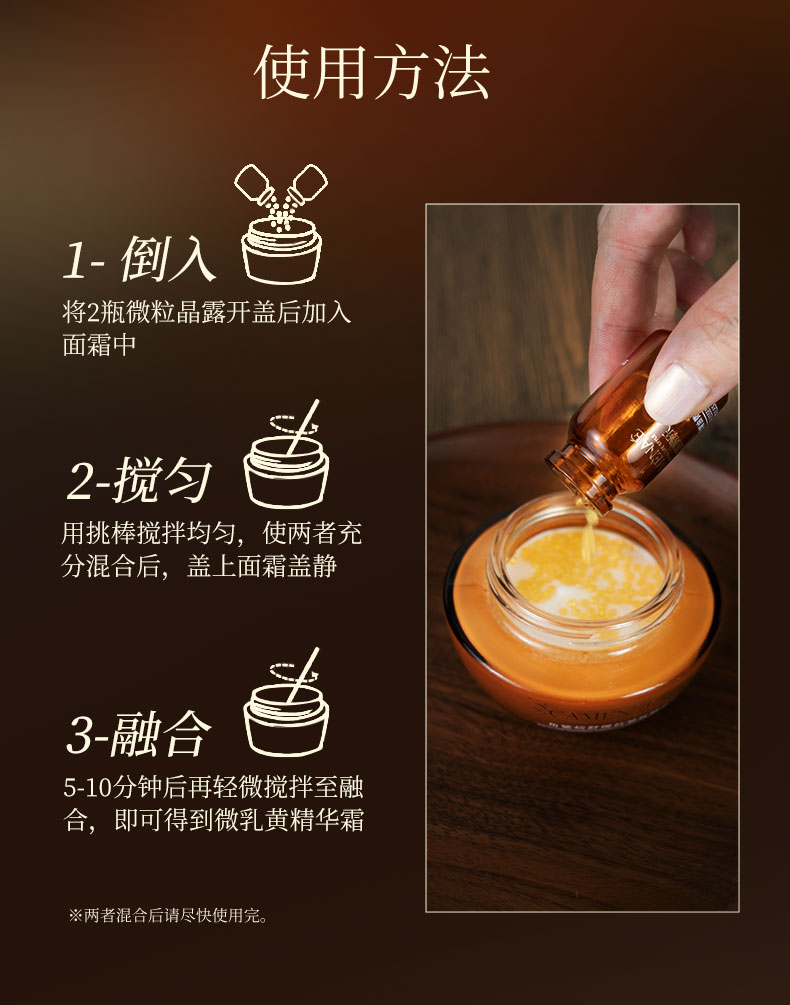 使用方法

1- 倒入

将2瓶微粒晶露开盖后加入面霜中

2-搅匀

用挑棒搅拌均匀，使两者充分混合后，盖上面霜盖静

3-融合

5-10分钟后再轻微搅拌至融合，即可得到微乳黄精华霜

※两者混合后请尽快使用完。