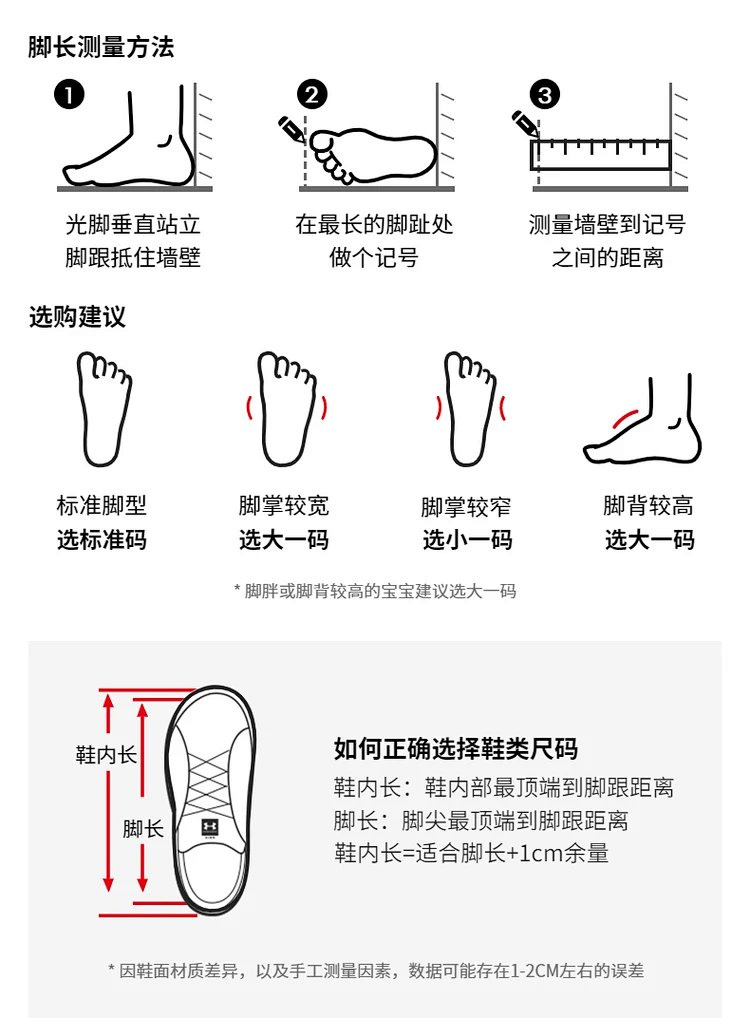 脚长测量方法

1
光脚垂直站立
脚跟抵住墙壁

2
在最长的脚趾处
做个记号

3
测量墙壁到记号
之间的距离

选购建议

标准脚型
选标准码

脚掌较宽
选大一码

脚掌较窄
选小一码

脚背较高
选大一码

* 脚胖或脚背较高的宝宝建议选大一码

鞋内长
脚长

如何正确选择鞋类尺码
鞋内长：鞋内部最顶端到脚跟距离
脚长：脚尖最顶端到脚跟距离
鞋内长=适合脚长+1cm余量

* 因鞋面材质差异，以及手工测量因素，数据可能存在1-2CM左右的误差