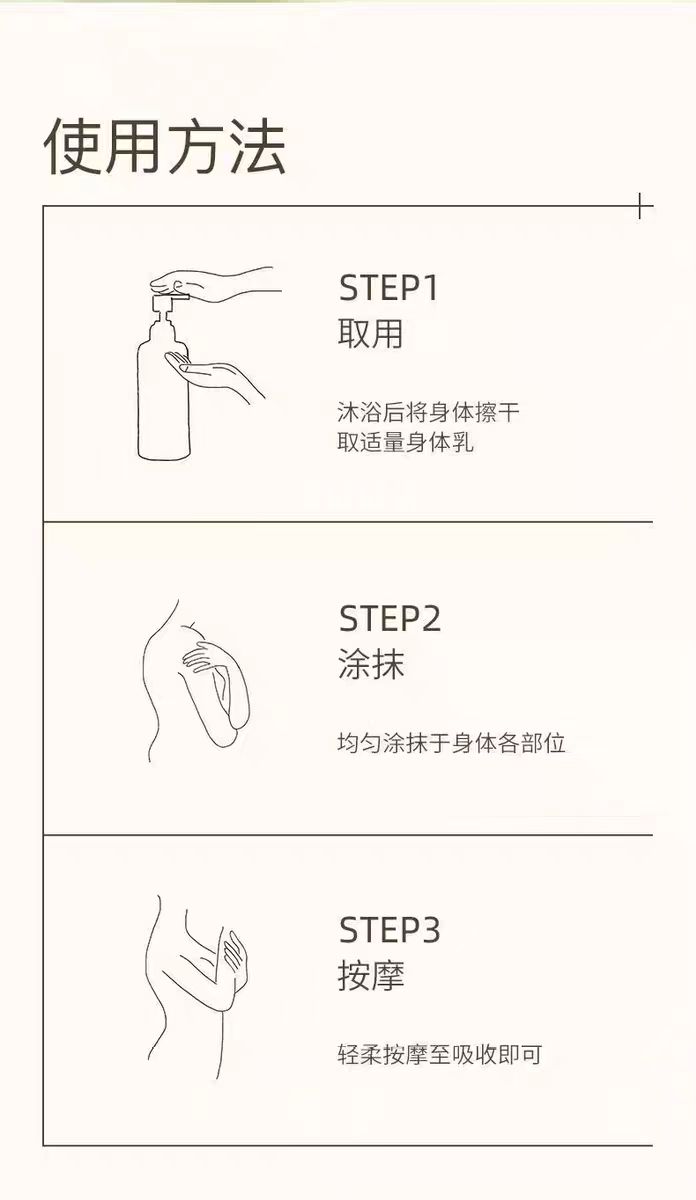 使用方法

STEP1
取用

沐浴后将身体擦干
取适量身体乳

STEP2
涂抹

均匀涂抹于身体各部位

STEP3
按摩

轻柔按摩至吸收即可