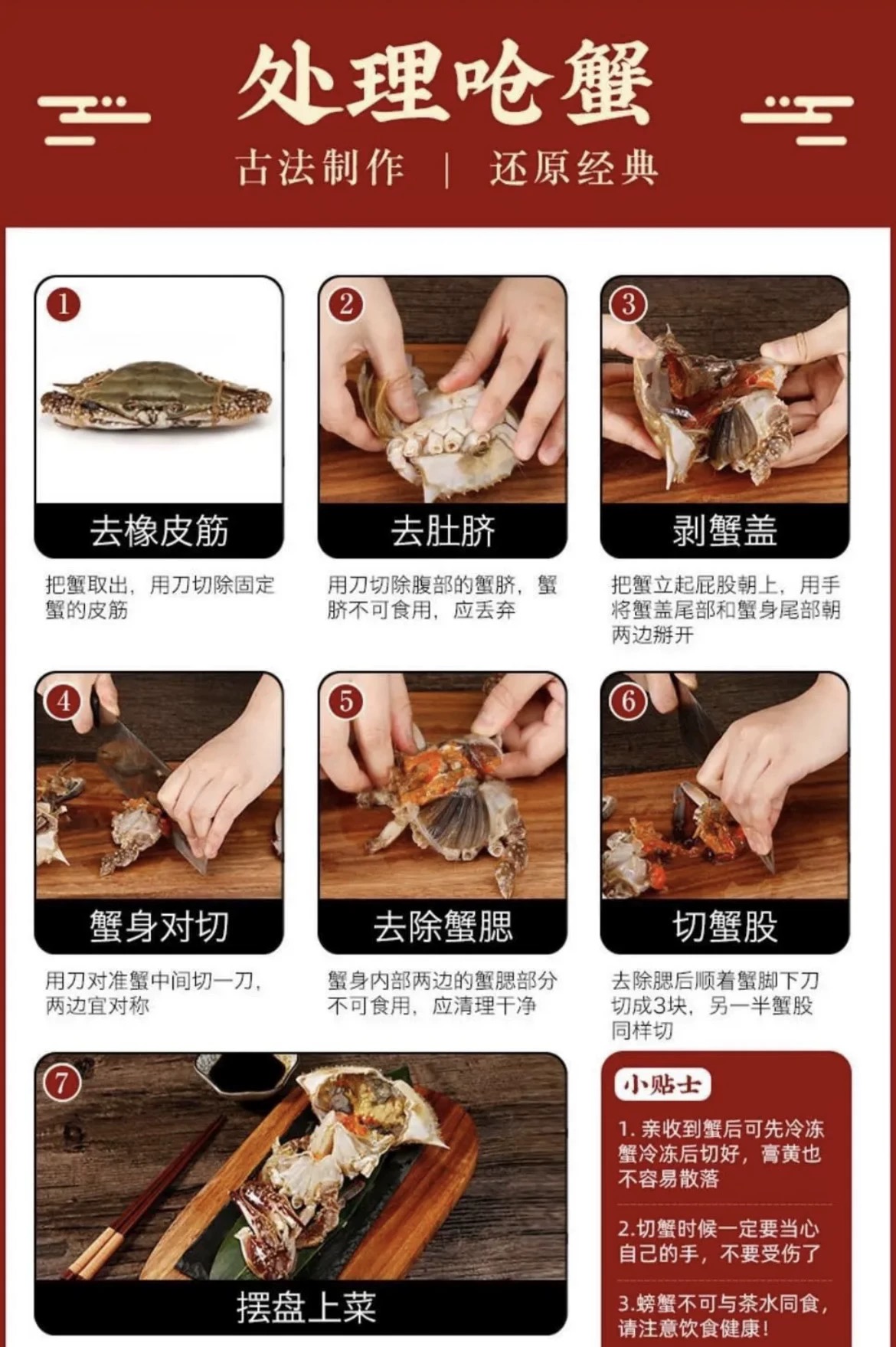 处理呛蟹

古法制作 | 还原经典

1
去橡皮筋
把蟹取出，用刀切除固定蟹的皮筋

2
去肚脐
用刀切除腹部的蟹脐，蟹脐不可食用，应丢弃

3
剥蟹盖
把蟹立起屁股朝上，用手将蟹盖尾部和蟹身尾部朝两边掰开

4
蟹身对切
用刀对准蟹中间切一刀，两边宜对称

5
去除蟹腮
蟹身内部两边的蟹腮部分不可食用，应清理干净

6
切蟹股
去除腮后顺着蟹脚下刀切成3块，另一半蟹股同样切

7
摆盘上菜

小贴士

1. 亲收到蟹后可先冷冻蟹冷冻后切好，膏黄也不容易散落

2.切蟹时候一定要当心自己的手，不要受伤了

3.螃蟹不可与茶水同食，请注意饮食健康！