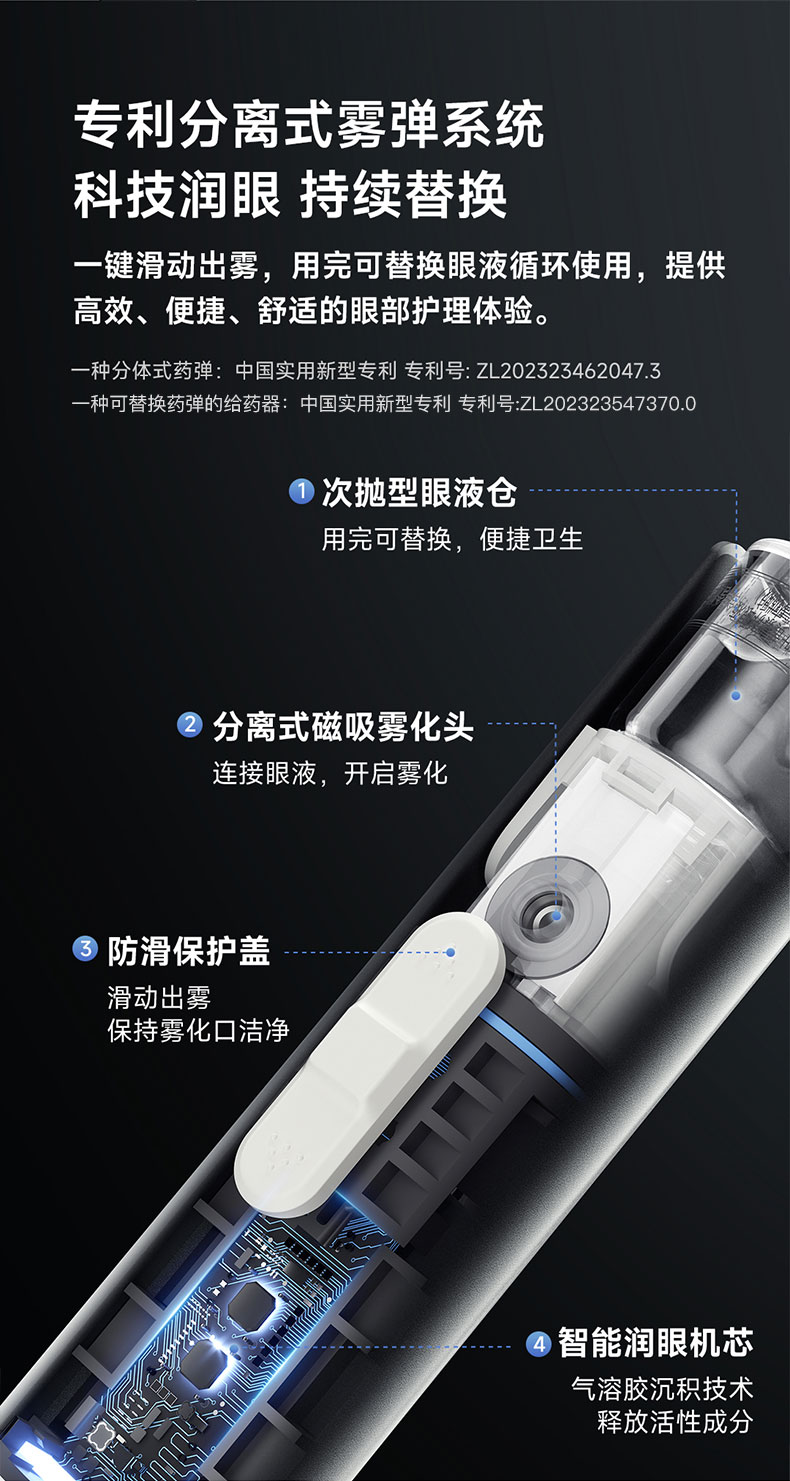 专利分离式雾弹系统
科技润眼 持续替换

一键滑动出雾，用完可替换眼液循环使用，提供高效、便捷、舒适的眼部护理体验。

一种分体式药弹：中国实用新型专利 专利号: ZL202323462047.3
一种可替换药弹的给药器：中国实用新型专利 专利号:ZL202323547370.0

1 次抛型眼液仓
用完可替换，便捷卫生

2 分离式磁吸雾化头
连接眼液，开启雾化

3 防滑保护盖
滑动出雾
保持雾化口洁净

4 智能润眼机芯
气溶胶沉积技术
释放活性成分