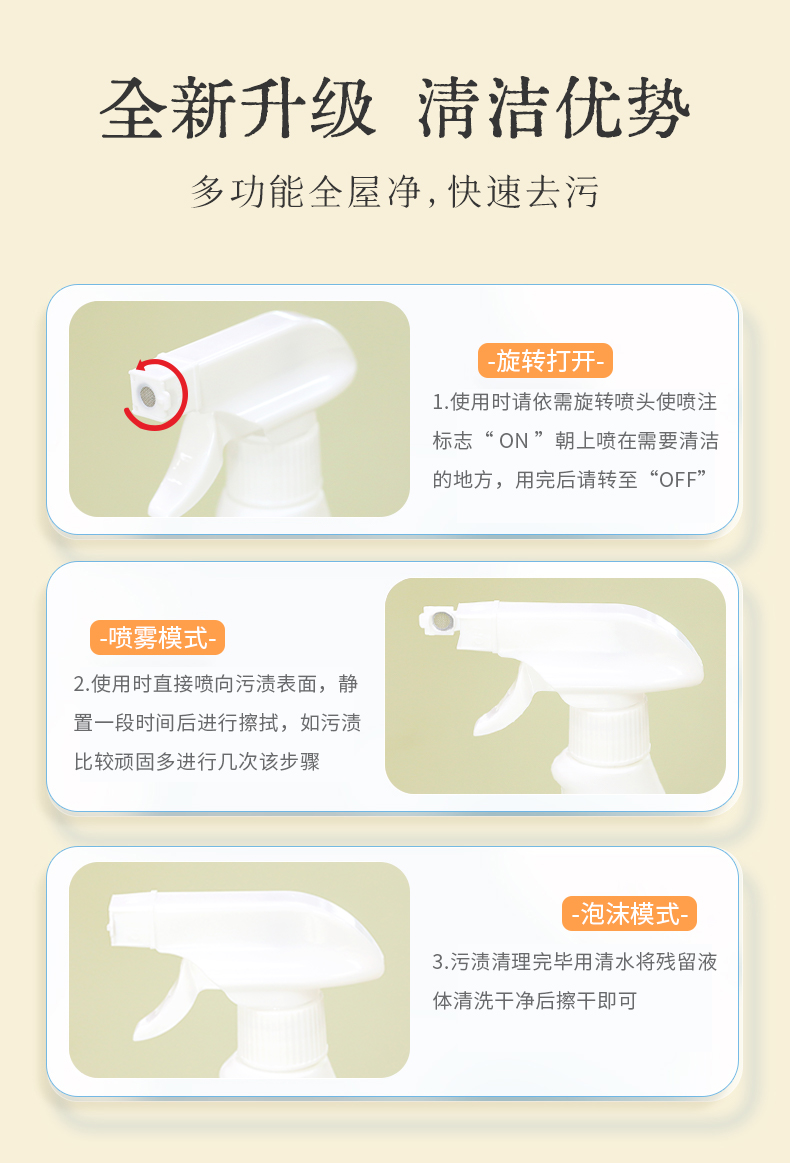 全新升级 清洁优势

多功能全屋净，快速去污

-旋转打开-

1.使用时请依需旋转喷头使喷注标志“ ON ”朝上喷在需要清洁的地方，用完后请转至“OFF”

-喷雾模式-

2.使用时直接喷向污渍表面，静置一段时间后进行擦拭，如污渍比较顽固多进行几次该步骤

-泡沫模式-

3.污渍清理完毕用清水将残留液体清洗干净后擦干即可