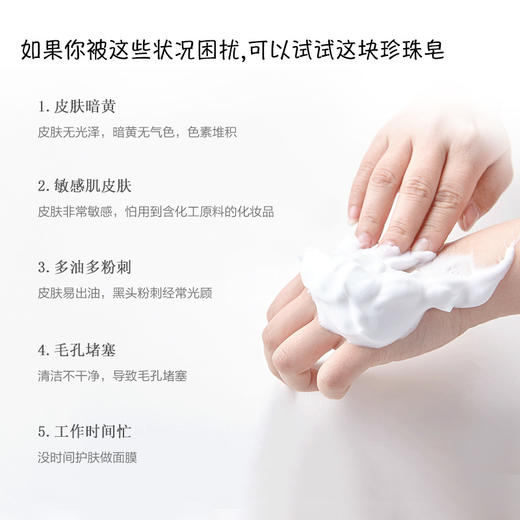 如果你被这些状况困扰,可以试试这块珍珠皂

1. 皮肤暗黄
皮肤无光泽，暗黄无气色，色素堆积

2. 敏感肌皮肤
皮肤非常敏感，怕用到含化工原料的化妆品

3. 多油多粉刺
皮肤易出油，黑头粉刺经常光顾

4. 毛孔堵塞
清洁不干净，导致毛孔堵塞

5. 工作时间忙
没时间护肤做面膜