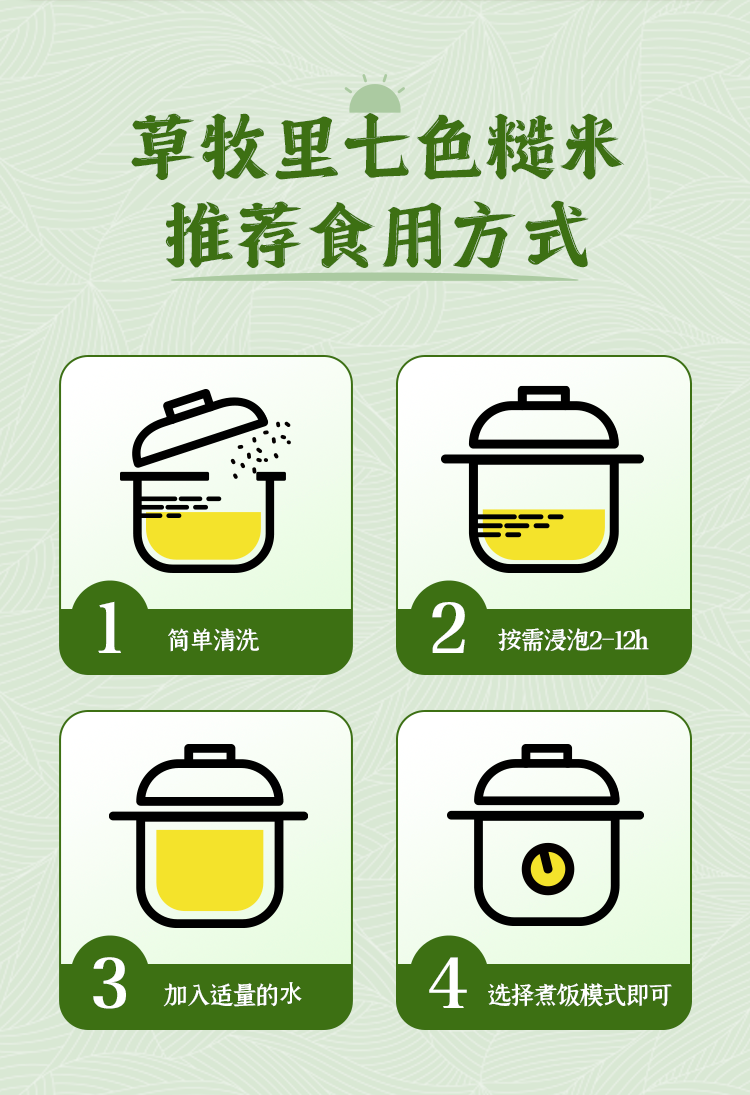 草牧里七色糙米
推荐食用方式

1 简单清洗

2 按需浸泡2-12h

3 加入适量的水

4 选择煮饭模式即可