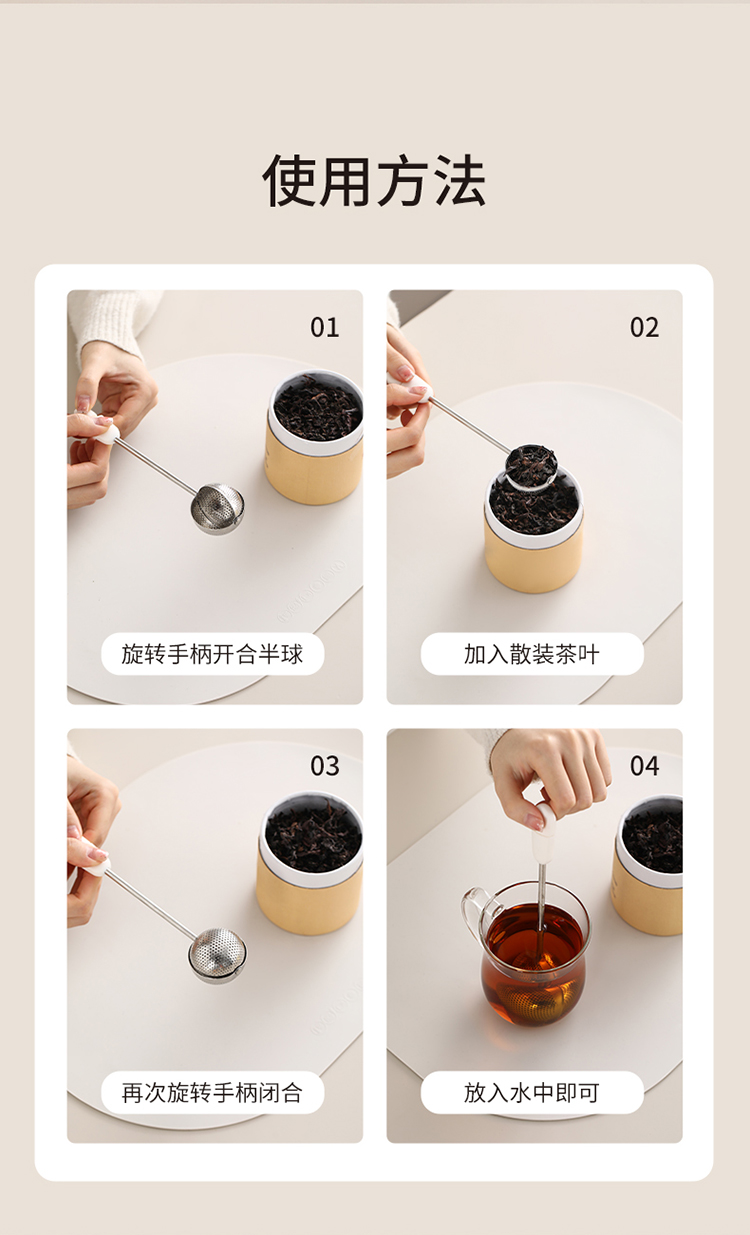 使用方法

01

旋转手柄开合半球

02

加入散装茶叶

03

再次旋转手柄闭合

04

放入水中即可