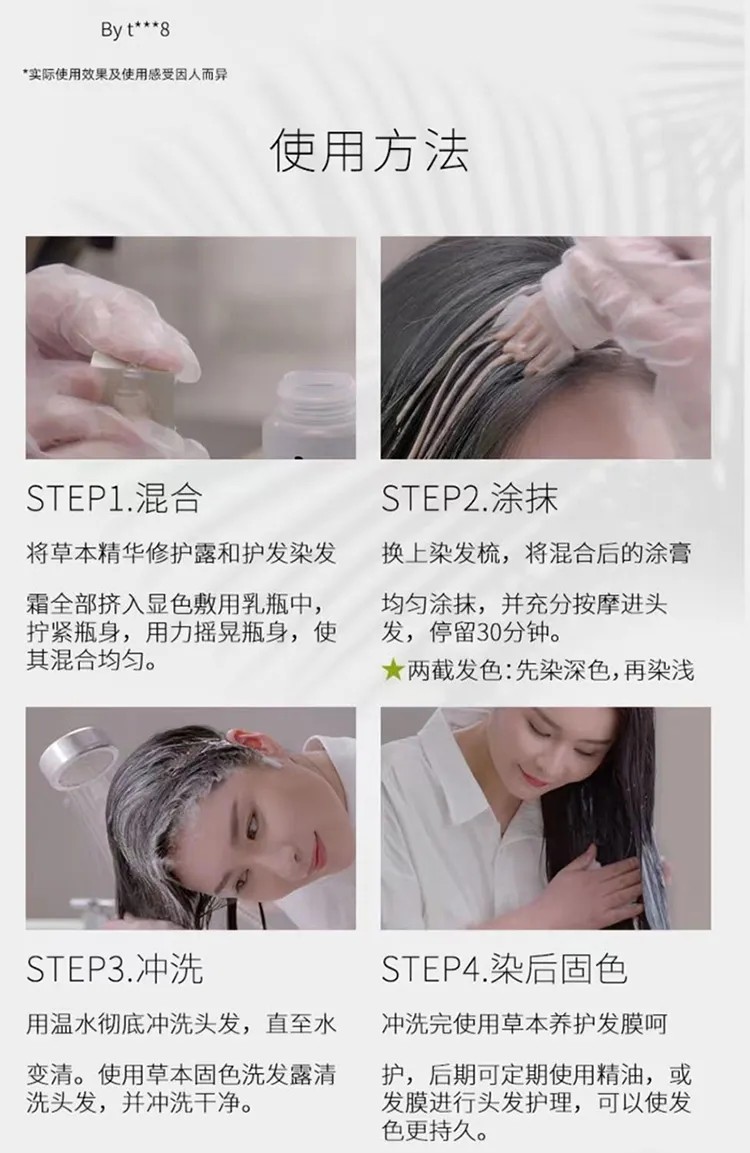 By t***8

*实际使用效果及使用感受因人而异

使用方法

STEP1.混合

将草本精华修护露和护发染发霜全部挤入显色敷用乳瓶中，拧紧瓶身，用力摇晃瓶身，使其混合均匀。

STEP2.涂抹

换上染发梳，将混合后的涂膏均匀涂抹，并充分按摩进头发，停留30分钟。

★两截发色：先染深色，再染浅

STEP3.冲洗

用温水彻底冲洗头发，直至水变清。使用草本固色洗发露清洗头发，并冲洗干净。

STEP4.染后固色

冲洗完使用草本养护发膜呵护，后期可定期使用精油，或发膜进行头发护理，可以使发色更持久。