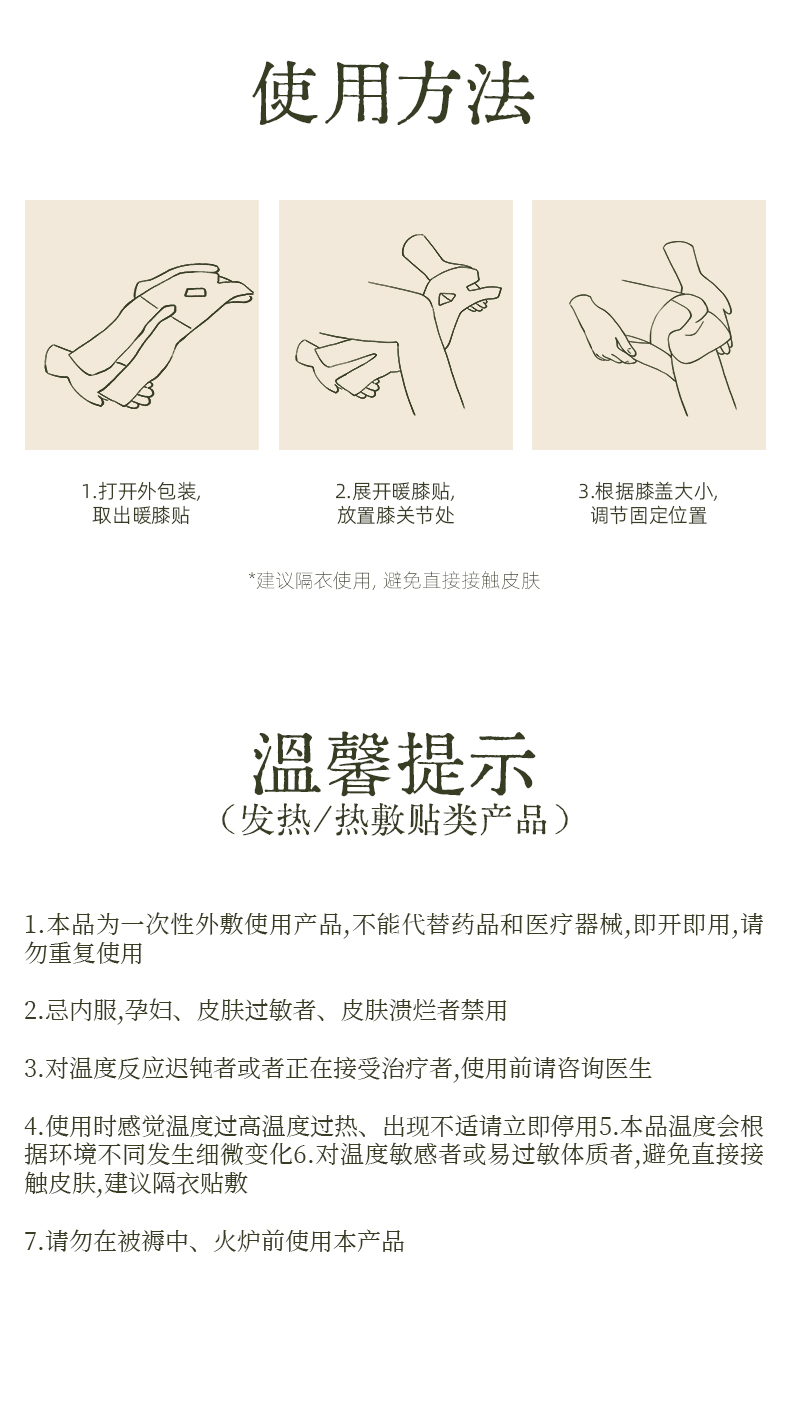 使用方法

1.打开外包装,
取出暖膝贴

2.展开暖膝贴,
放置膝关节处

3.根据膝盖大小,
调节固定位置

*建议隔衣使用, 避免直接接触皮肤

温馨提示
（发热/热敷贴类产品）

1.本品为一次性外敷使用产品,不能代替药品和医疗器械,即开即用,请勿重复使用

2.忌内服,孕妇、皮肤过敏者、皮肤溃烂者禁用

3.对温度反应迟钝者或者正在接受治疗者,使用前请咨询医生

4.使用时感觉温度过高温度过热、出现不适请立即停用5.本品温度会根据环境不同发生细微变化6.对温度敏感者或易过敏体质者,避免直接接触皮肤,建议隔衣贴敷

7.请勿在被褥中、火炉前使用本产品