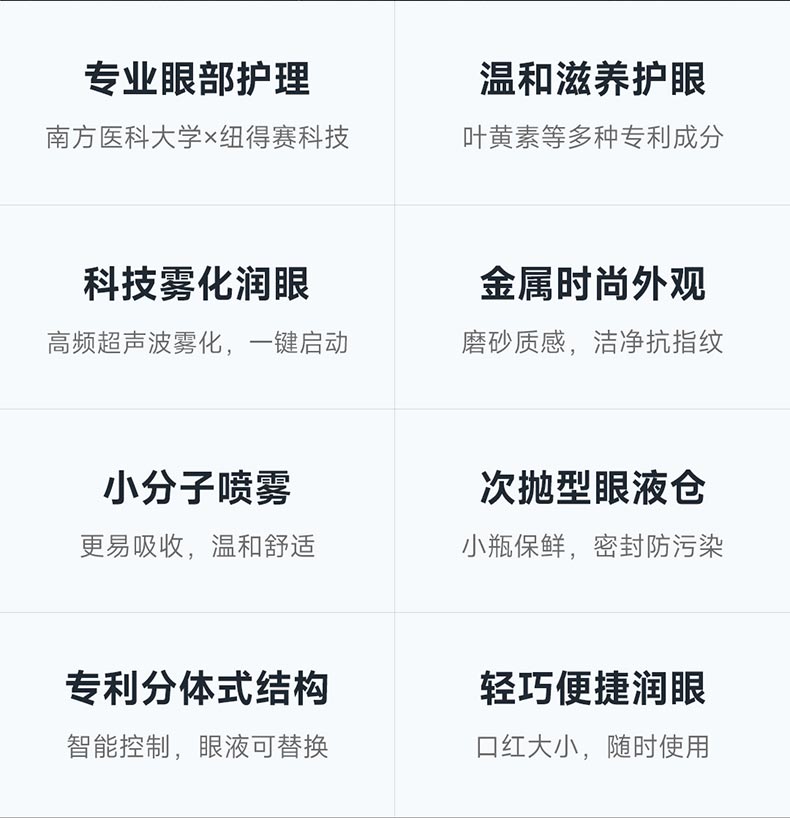 专业眼部护理

南方医科大学×纽得赛科技

温和滋养护眼

叶黄素等多种专利成分

科技雾化润眼

高频超声波雾化，一键启动

金属时尚外观

磨砂质感，洁净抗指纹

小分子喷雾

更易吸收，温和舒适

次抛型眼液仓

小瓶保鲜，密封防污染

专利分体式结构

智能控制，眼液可替换

轻巧便捷润眼

口红大小，随时使用