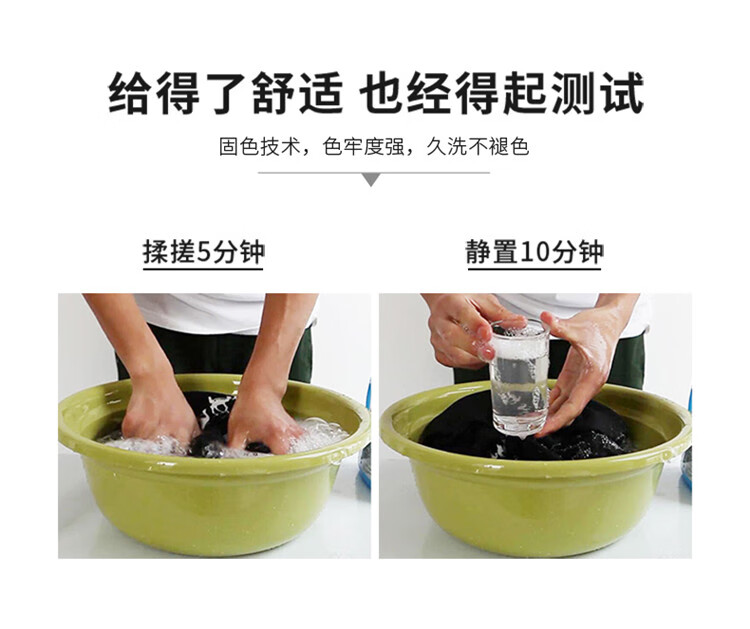 给得了舒适 也经得起测试

固色技术，色牢度强，久洗不褪色

揉搓5分钟

静置10分钟