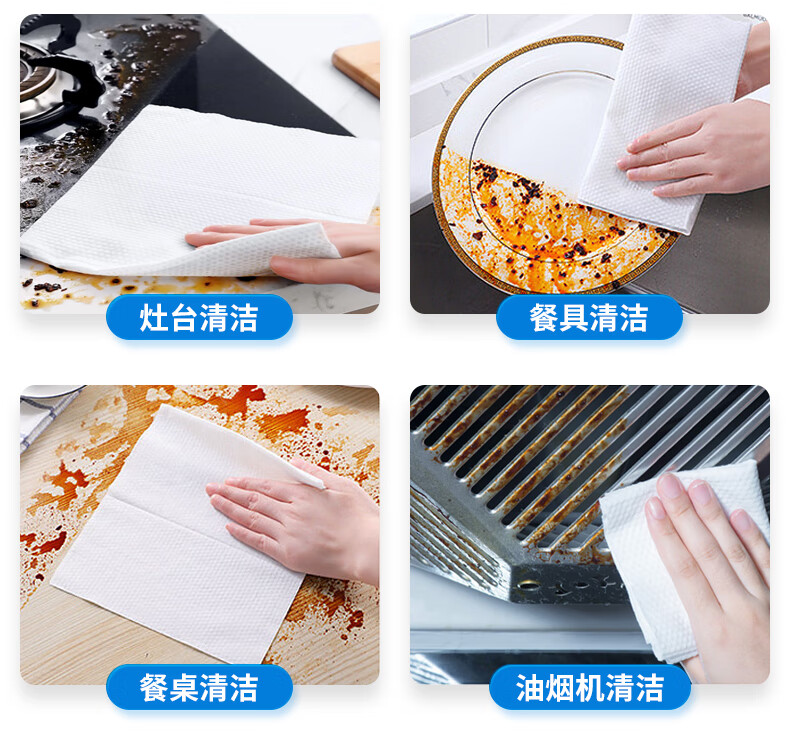 灶台清洁

餐具清洁

餐桌清洁

油烟机清洁