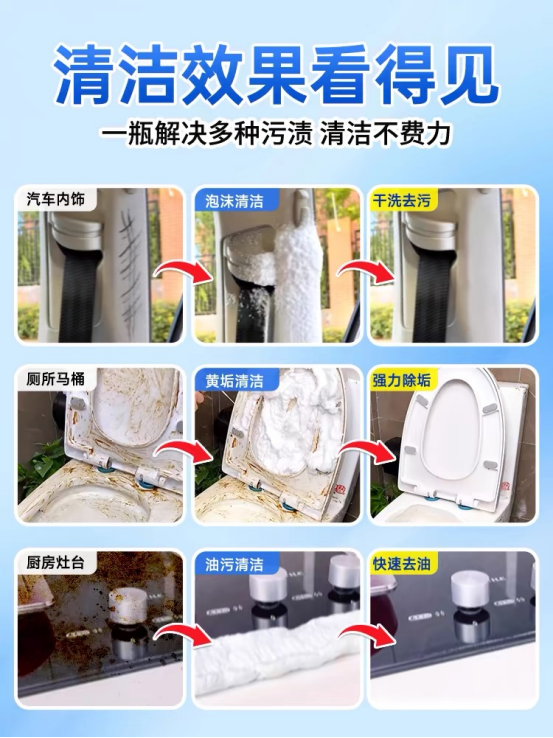 清洁效果看得见

一瓶解决多种污渍 清洁不费力

汽车内饰

泡沫清洁

干洗去污

厕所马桶

黄垢清洁

强力除垢

厨房灶台

油污清洁

快速去油