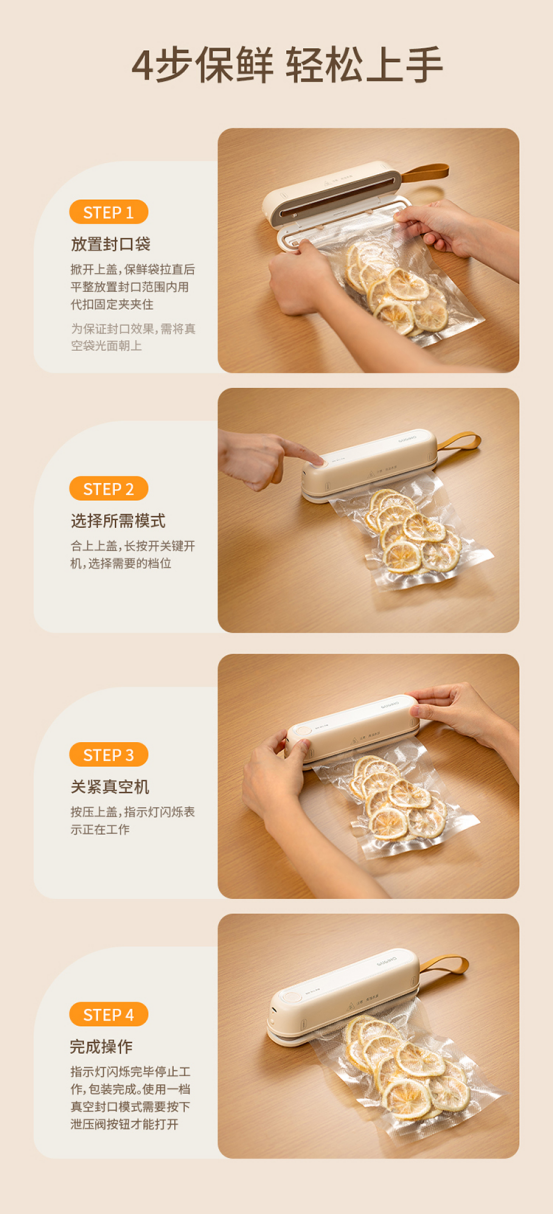 4步保鲜 轻松上手

STEP 1

放置封口袋

掀开上盖，保鲜袋拉直后平整放置封口范围内用代扣固定夹夹住

为保证封口效果，需将真空袋光面朝上

STEP 2

选择所需模式

合上上盖，长按开关键开机，选择需要的档位

STEP 3

关紧真空机

按压上盖，指示灯闪烁表示正在工作

STEP 4

完成操作

指示灯闪烁完毕停止工作，包装完成。使用一档真空封口模式需要按下泄压阀按钮才能打开