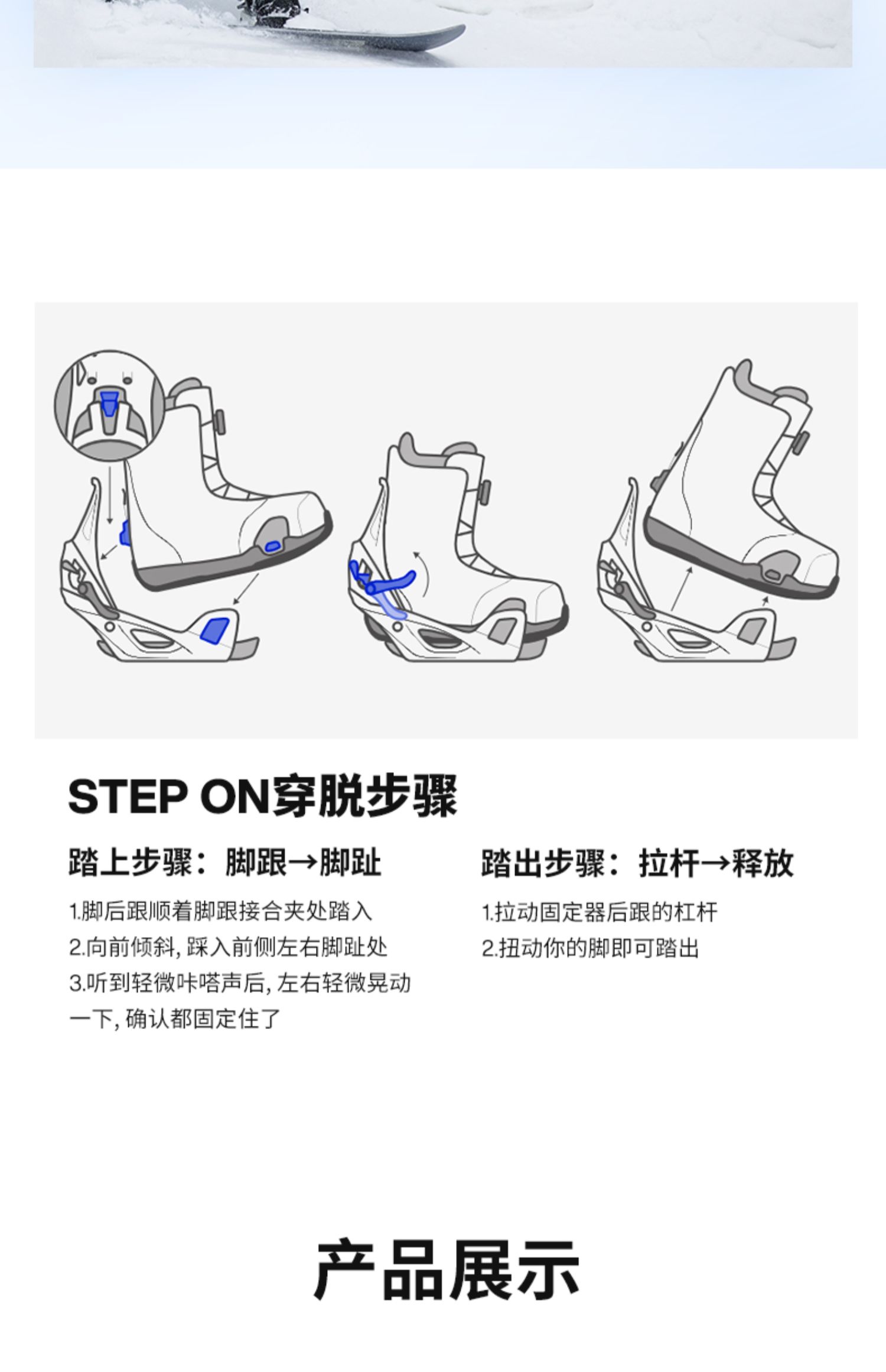 STEP ON穿脱步骤

踏上步骤：脚跟→脚趾

1.脚后跟顺着脚跟接合夹处踏入
2.向前倾斜，踩入前侧左右脚趾处
3.听到轻微咔嗒声后，左右轻微晃动一下，确认都固定住了

踏出步骤：拉杆→释放

1.拉动固定器后跟的杠杆
2.扭动你的脚即可踏出

产品展示