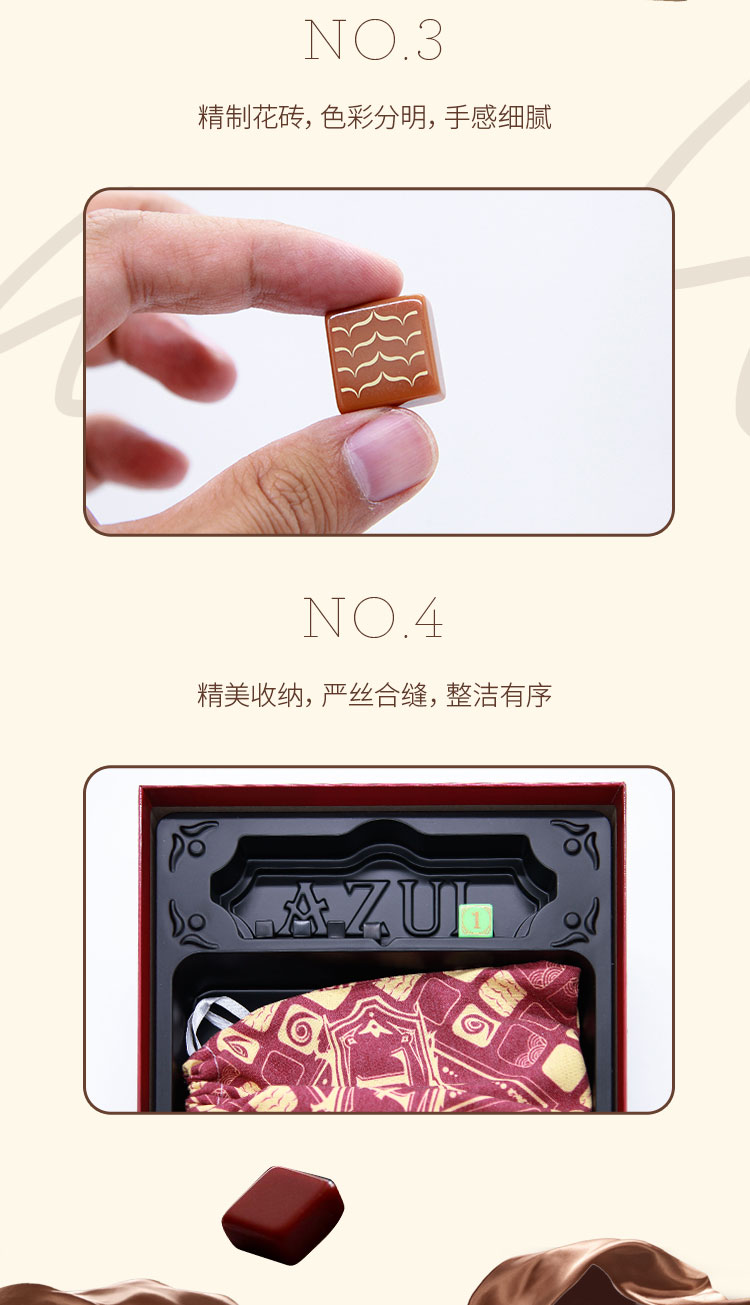 NO.3

精制花砖，色彩分明，手感细腻

NO.4

精美收纳，严丝合缝，整洁有序

AZUL

1