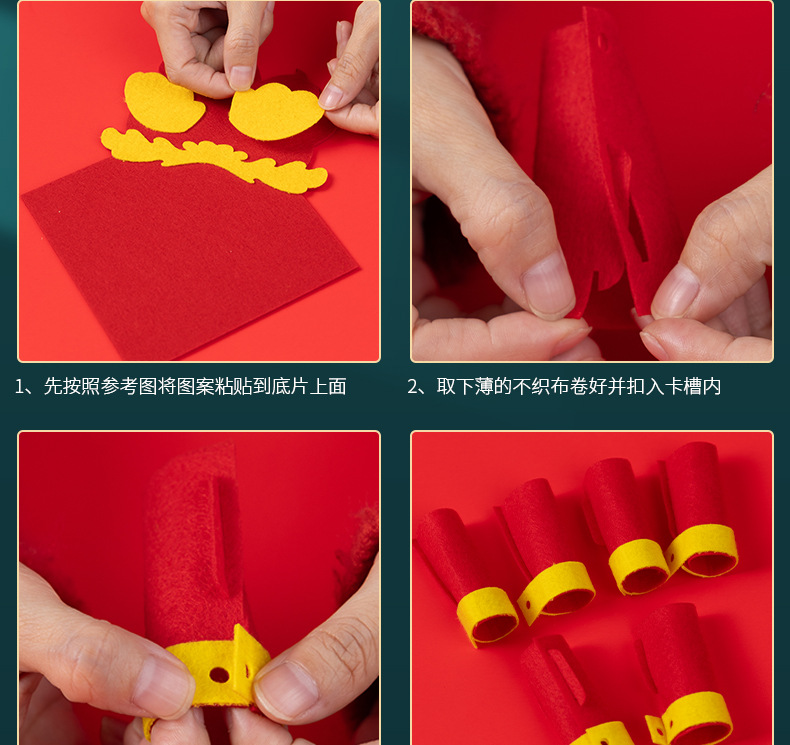 1、先按照参考图将图案粘贴到底片上面

2、取下薄的不织布卷好并扣入卡槽内