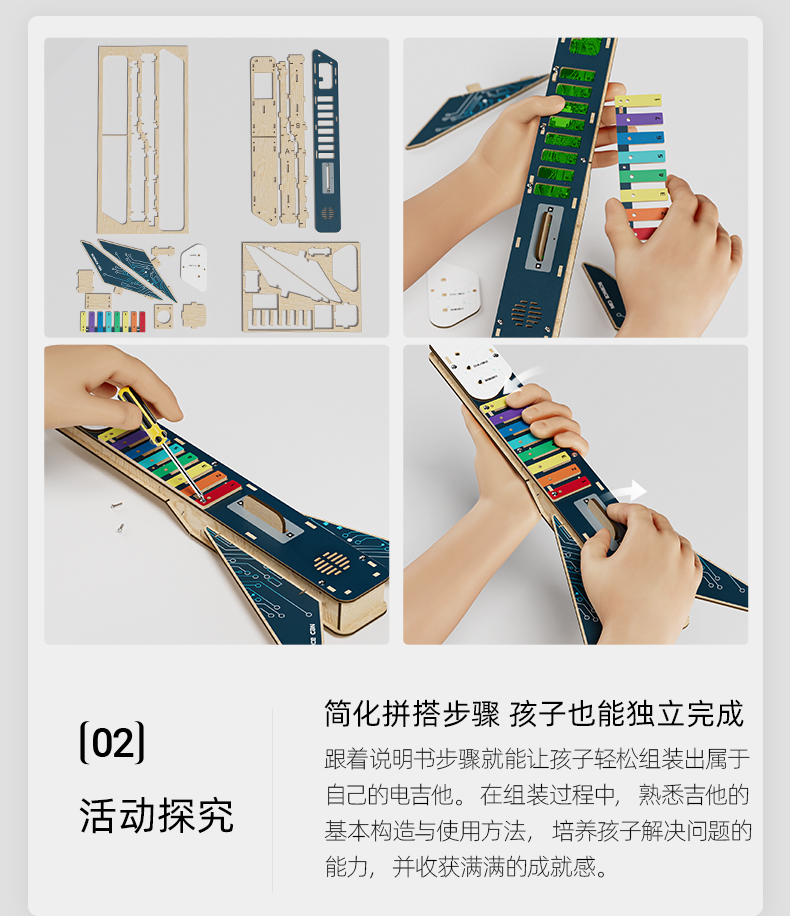 [02]

活动探究

简化拼搭步骤 孩子也能独立完成

跟着说明书步骤就能让孩子轻松组装出属于自己的电吉他。在组装过程中，熟悉吉他的基本构造与使用方法，培养孩子解决问题的能力，并收获满满的成就感。