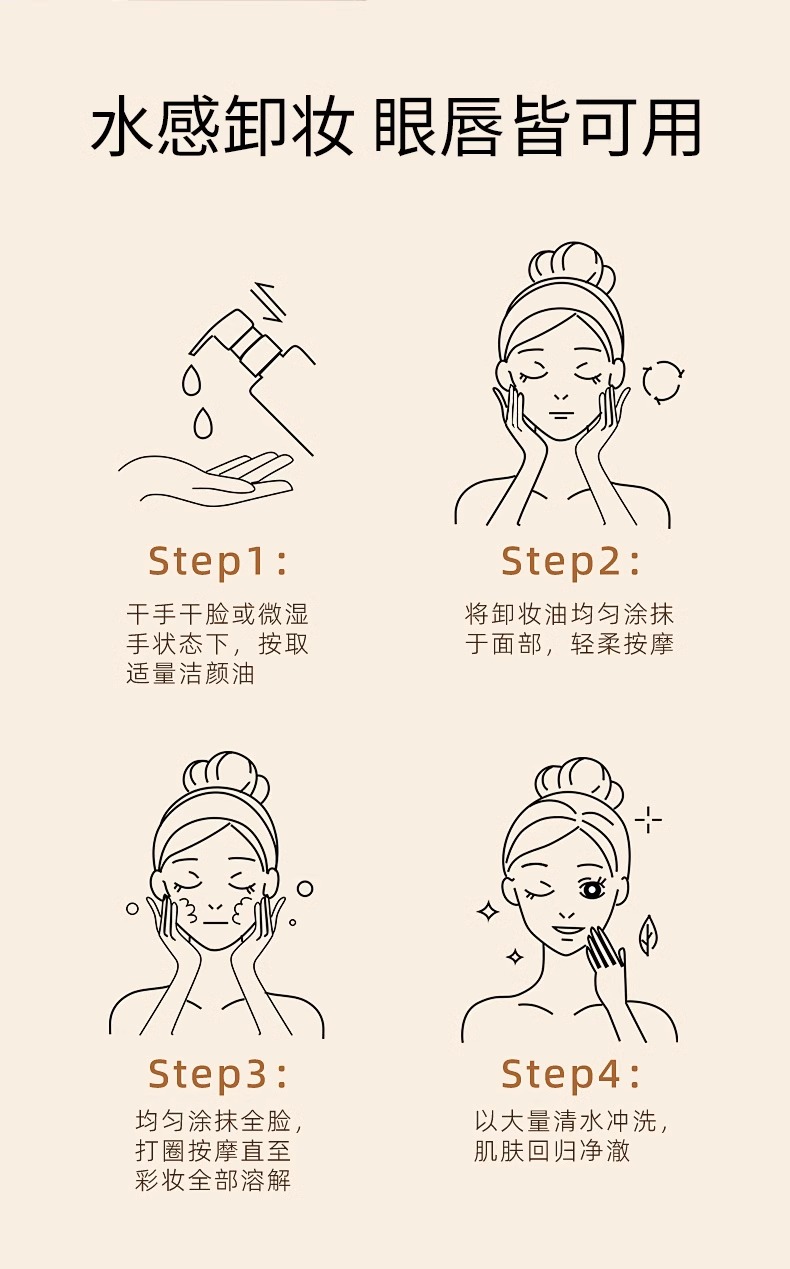 水感卸妆 眼唇皆可用

Step1:

干手干脸或微湿手状态下，按取适量洁颜油

Step2:

将卸妆油均匀涂抹于面部，轻柔按摩

Step3:

均匀涂抹全脸，打圈按摩直至彩妆全部溶解

Step4:

以大量清水冲洗，肌肤回归净澈