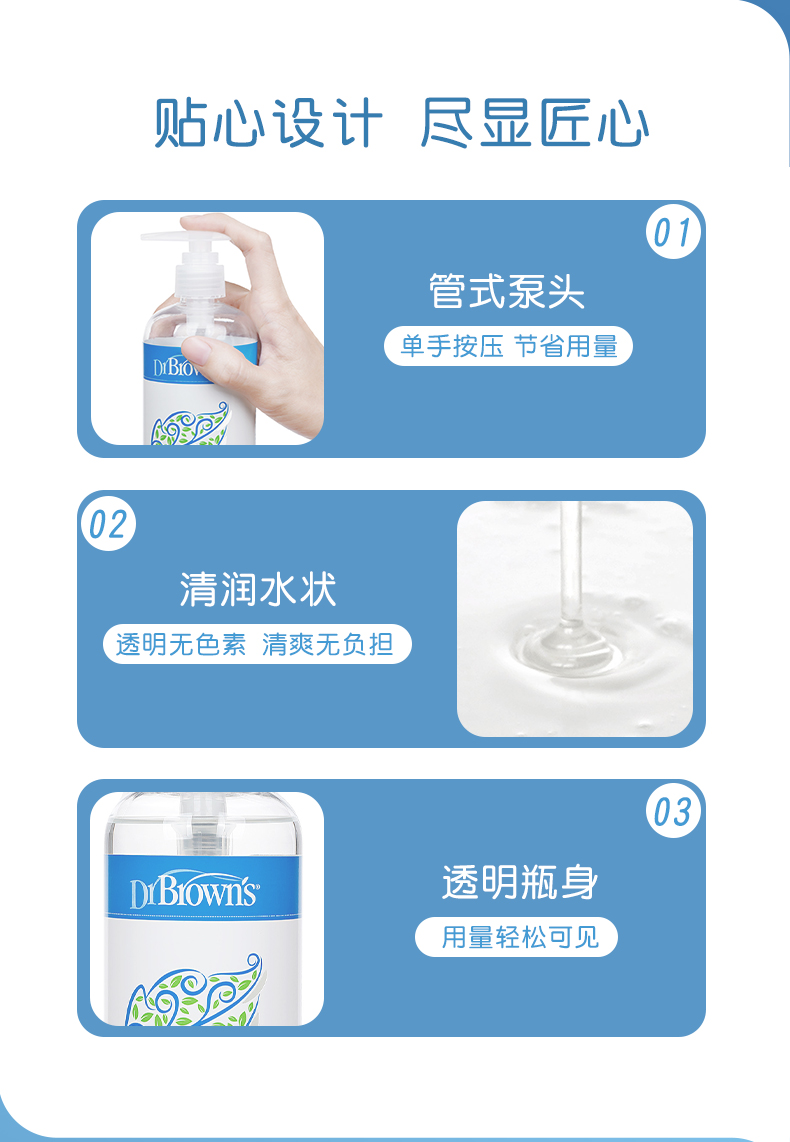 贴心设计 尽显匠心

01

Dr Brown's

管式泵头

单手按压 节省用量

02

清润水状

透明无色素 清爽无负担

03

Dr Brown's

透明瓶身

用量轻松可见