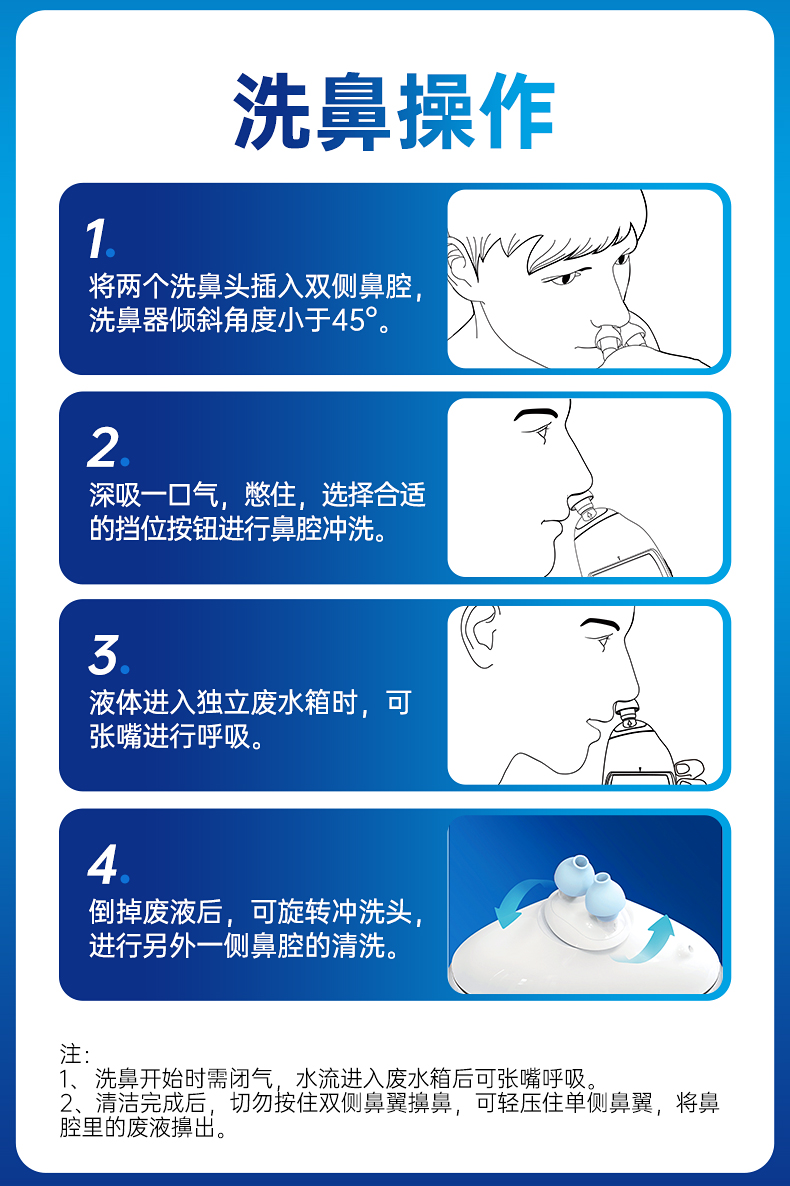 洗鼻操作

1.
将两个洗鼻头插入双侧鼻腔，洗鼻器倾斜角度小于45°。

2.
深吸一口气，憋住，选择合适的挡位按钮进行鼻腔冲洗。

3.
液体进入独立废水箱时，可张嘴进行呼吸。

4.
倒掉废液后，可旋转冲洗头，进行另外一侧鼻腔的清洗。

注：
1、洗鼻开始时需闭气，水流进入废水箱后可张嘴呼吸。
2、清洁完成后，切勿按住双侧鼻翼擤鼻，可轻压住单侧鼻翼，将鼻腔里的废液擤出。