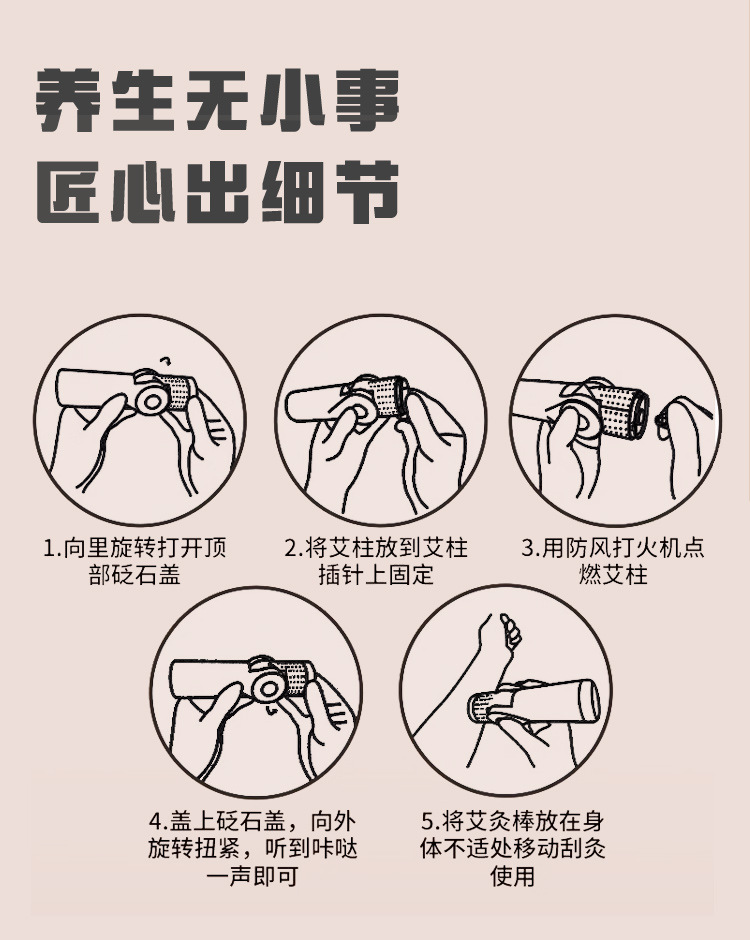 养生无小事
匠心出细节

1.向里旋转打开顶部砭石盖

2.将艾柱放到艾柱插针上固定

3.用防风打火机点燃艾柱

4.盖上砭石盖，向外旋转扭紧，听到咔哒一声即可

5.将艾灸棒放在身体不适处移动刮灸使用