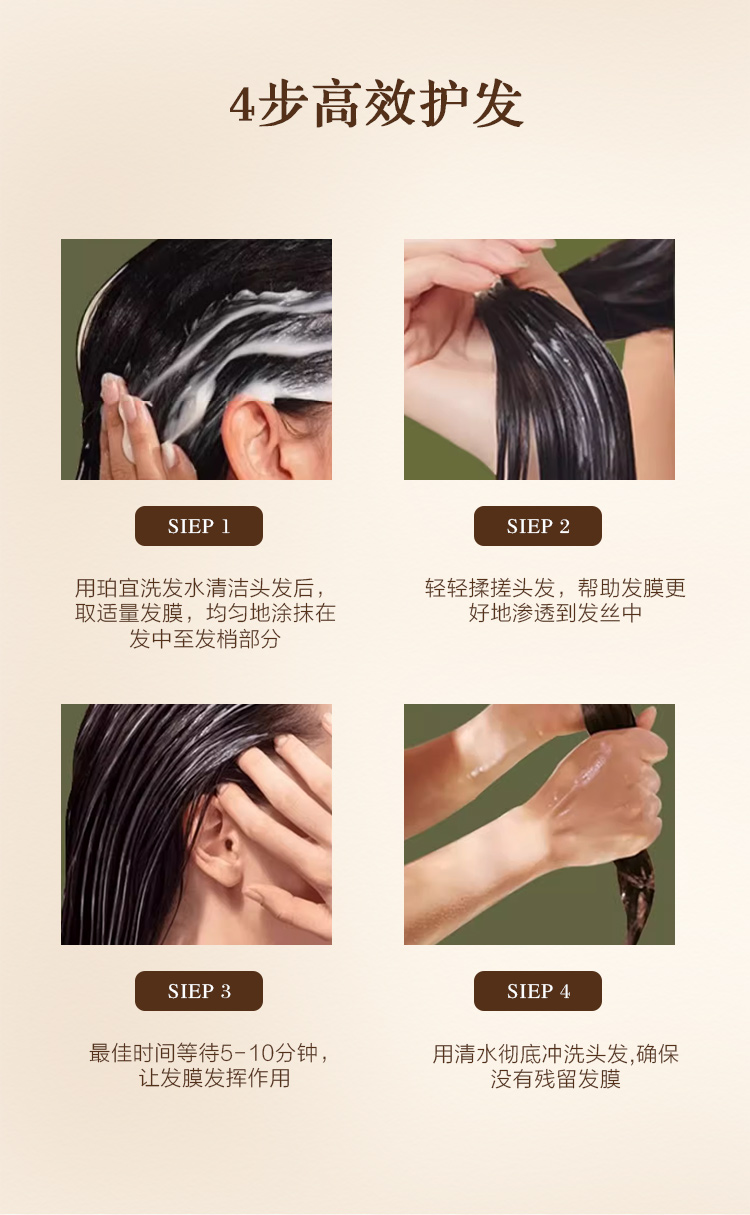 4步高效护发

SIEP 1

用珀宜洗发水清洁头发后，取适量发膜，均匀地涂抹在发中至发梢部分

SIEP 2

轻轻揉搓头发，帮助发膜更好地渗透到发丝中

SIEP 3

最佳时间等待5-10分钟，让发膜发挥作用

SIEP 4

用清水彻底冲洗头发,确保没有残留发膜