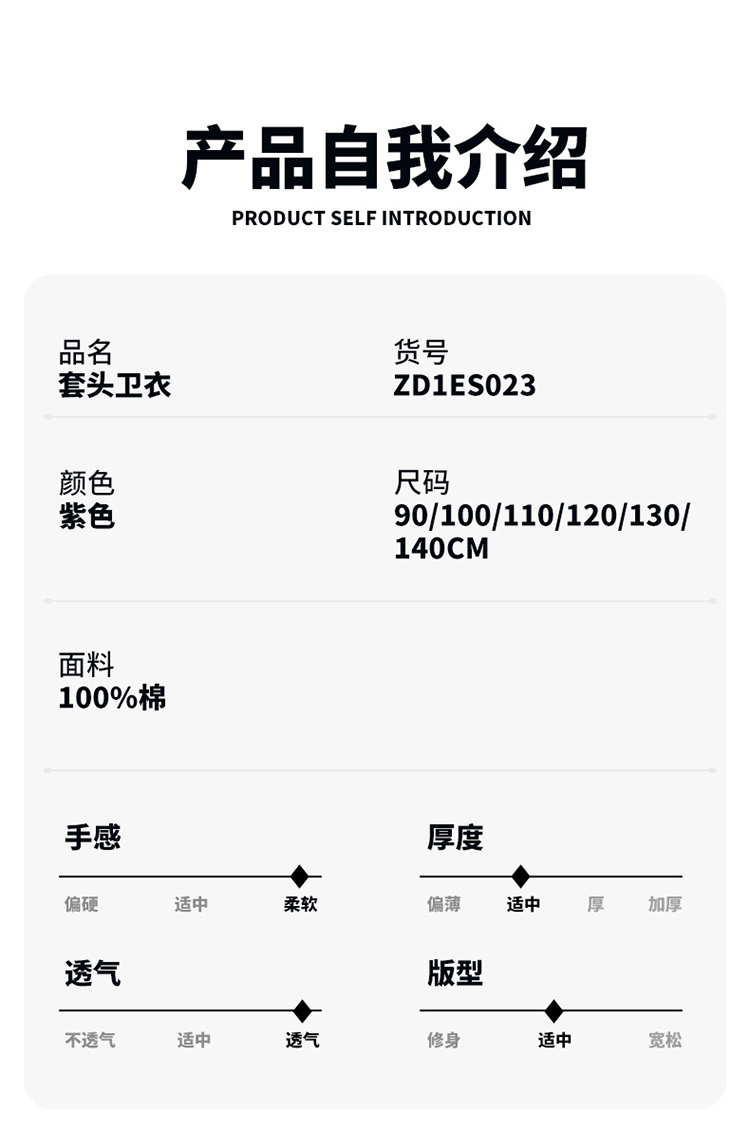 产品自我介绍
PRODUCT SELF INTRODUCTION

品名
套头卫衣

货号
ZD1ES023

颜色
紫色

尺码
90/100/110/120/130/140CM

面料
100%棉

手感
偏硬 适中 柔软

厚度
偏薄 适中 厚 加厚

透气
不透气 适中 透气

版型
修身 适中 宽松