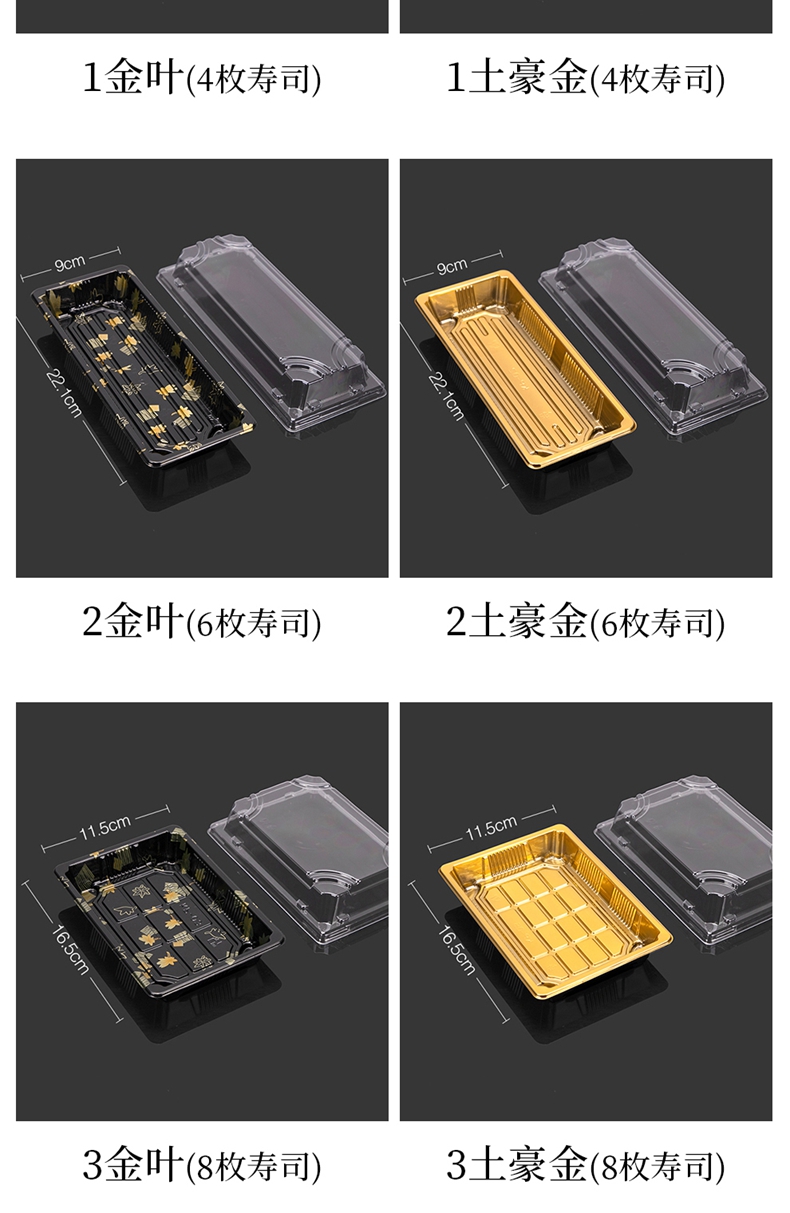 1金叶(4枚寿司)

1土豪金(4枚寿司)

9cm
22.1cm

9cm
22.1cm

2金叶(6枚寿司)

2土豪金(6枚寿司)

11.5cm
16.5cm

11.5cm
16.5cm

3金叶(8枚寿司)

3土豪金(8枚寿司)