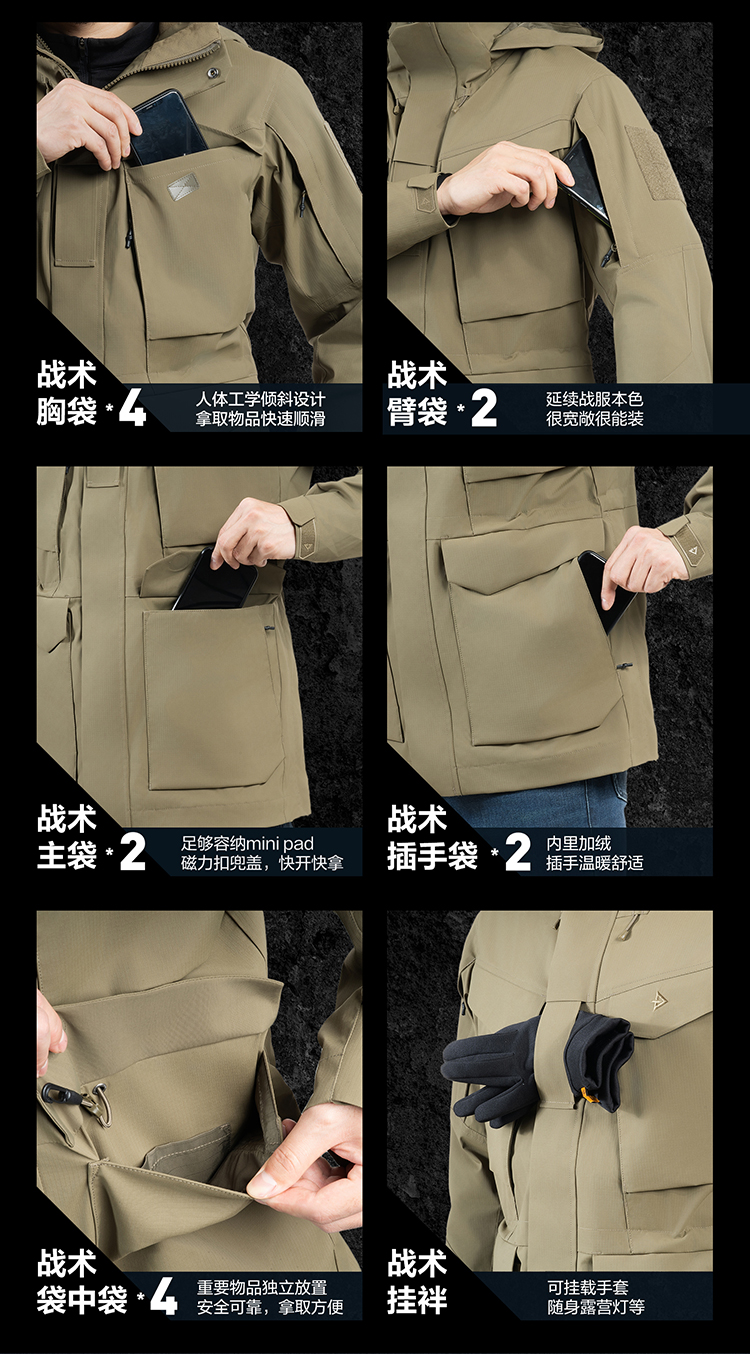 战术
胸袋 * 4
人体工学倾斜设计
拿取物品快速顺滑

战术
臂袋 * 2
延续战服本色
很宽敞很能装

战术
主袋 * 2
足够容纳mini pad
磁力扣兜盖，快开快拿

战术
插手袋 * 2
内里加绒
插手温暖舒适

战术
袋中袋 * 4
重要物品独立放置
安全可靠，拿取方便

战术
挂袢
可挂载手套
随身露营灯等