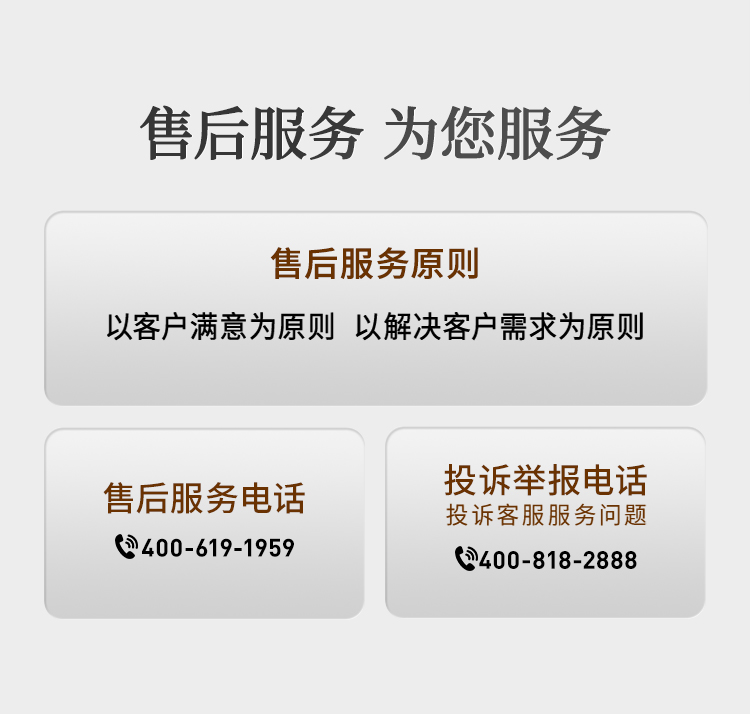 售后服务 为您服务

售后服务原则

以客户满意为原则 以解决客户需求为原则

售后服务电话

400-619-1959

投诉举报电话

投诉客服服务问题

400-818-2888