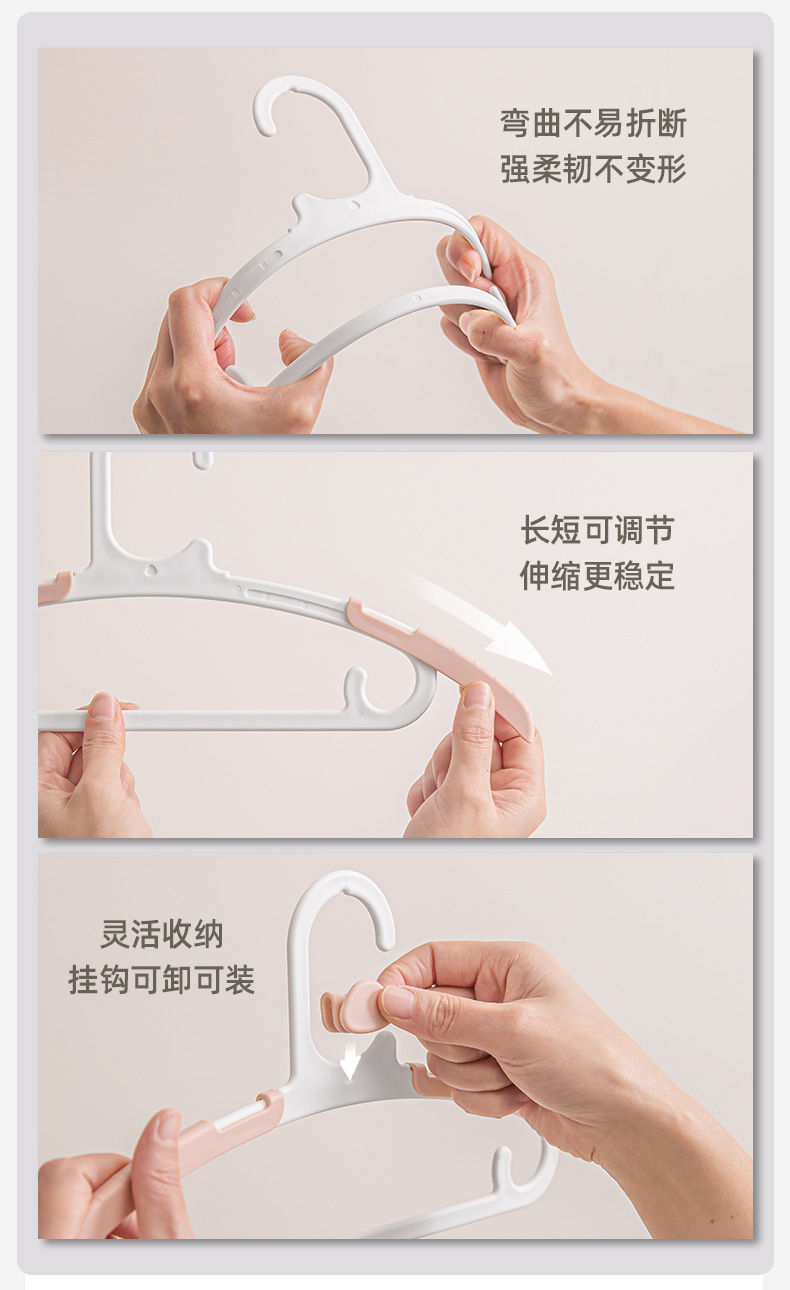 弯曲不易折断
强柔韧不变形

长短可调节
伸缩更稳定

灵活收纳
挂钩可卸可装