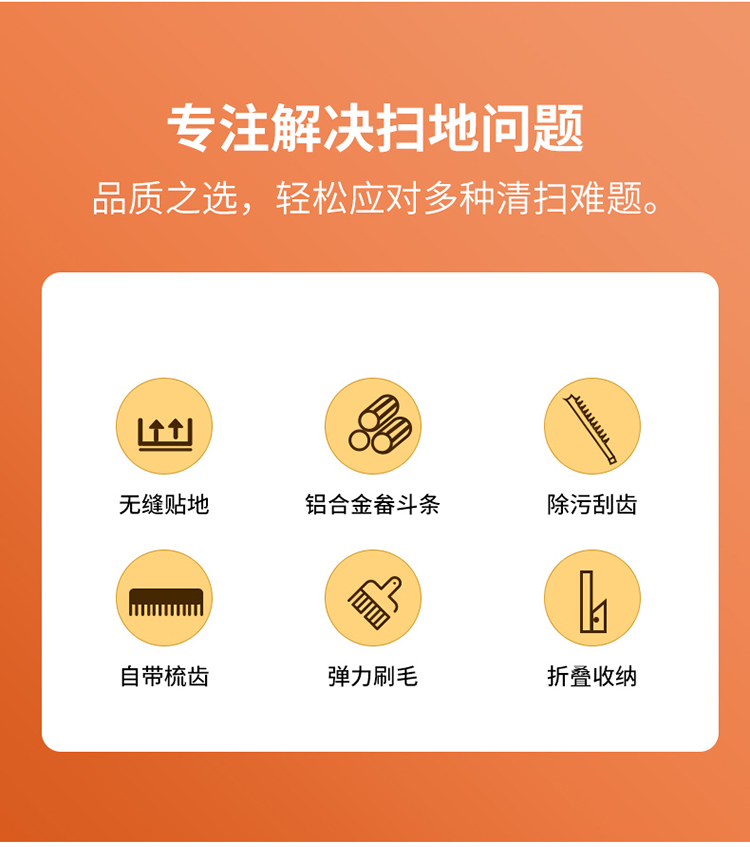 专注解决扫地问题

品质之选，轻松应对多种清扫难题。

无缝贴地

铝合金畚斗条

除污刮齿

自带梳齿

弹力刷毛

折叠收纳