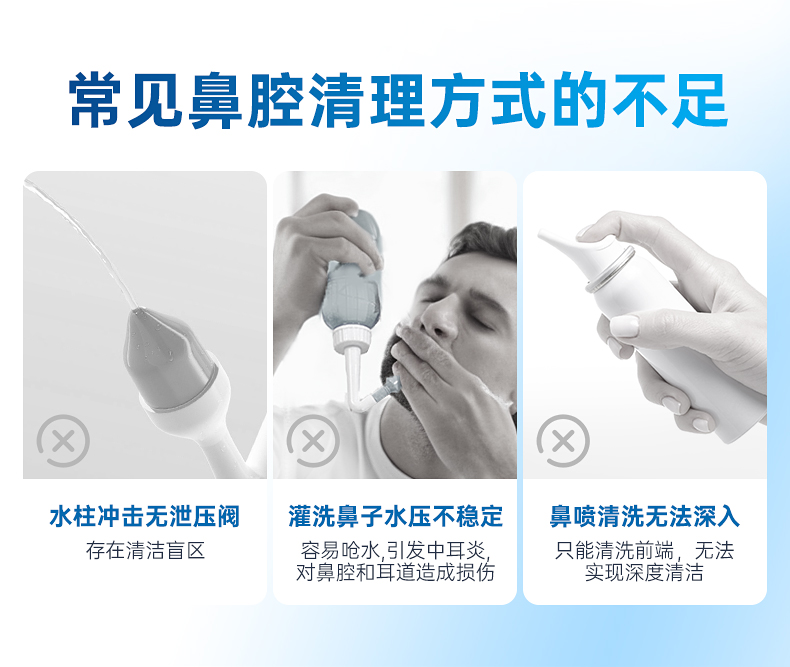 常见鼻腔清理方式的不足

水柱冲击无泄压阀
存在清洁盲区

灌洗鼻子水压不稳定
容易呛水,引发中耳炎,对鼻腔和耳道造成损伤

鼻喷清洗无法深入
只能清洗前端，无法实现深度清洁