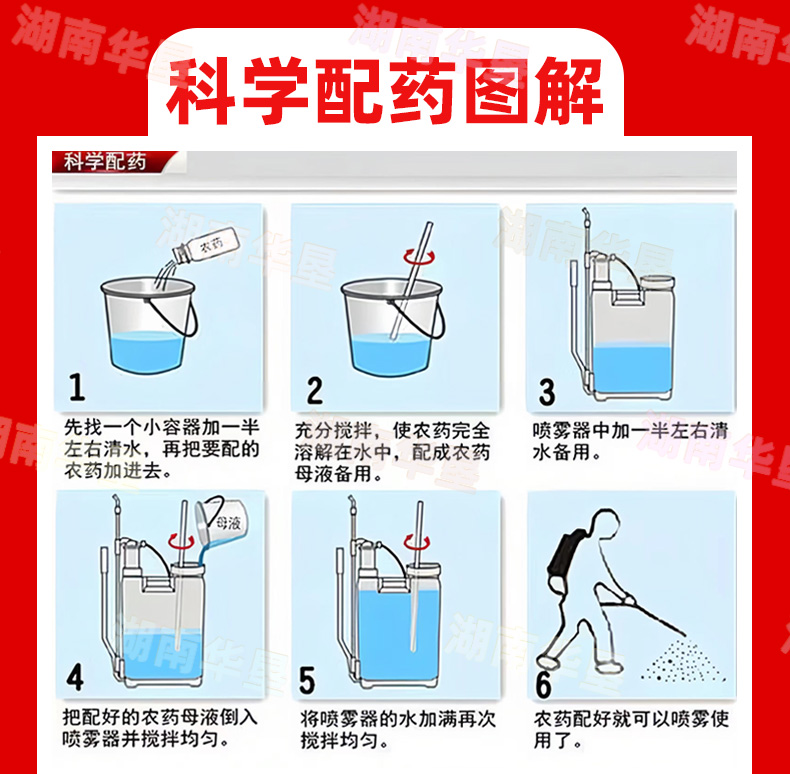 湖南华垦

科学配药图解

科学配药

农药

1

先找一个小容器加一半左右清水，再把要配的农药加进去。

2

充分搅拌，使农药完全溶解在水中，配成农药母液备用。

3

喷雾器中加一半左右清水备用。

母液

4

把配好的农药母液倒入喷雾器并搅拌均匀。

5

将喷雾器的水加满再次搅拌均匀。

6

农药配好就可以喷雾使用了。