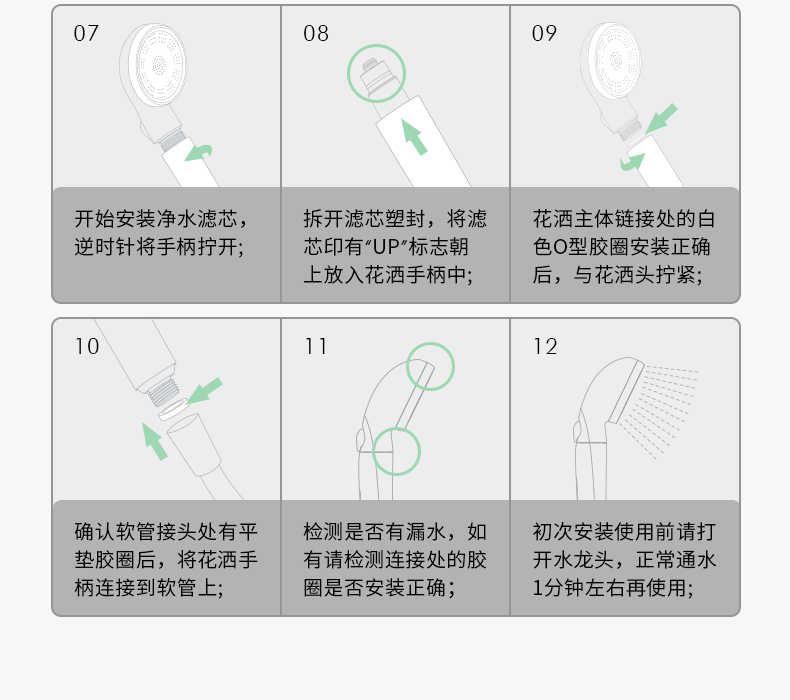 07

开始安装净水滤芯，逆时针将手柄拧开;

08

拆开滤芯塑封，将滤芯印有“UP”标志朝上放入花洒手柄中;

09

花洒主体链接处的白色O型胶圈安装正确后，与花洒头拧紧;

10

确认软管接头处有平垫胶圈后，将花洒手柄连接到软管上;

11

检测是否有漏水，如有请检测连接处的胶圈是否安装正确;

12

初次安装使用前请打开水龙头，正常通水1分钟左右再使用;