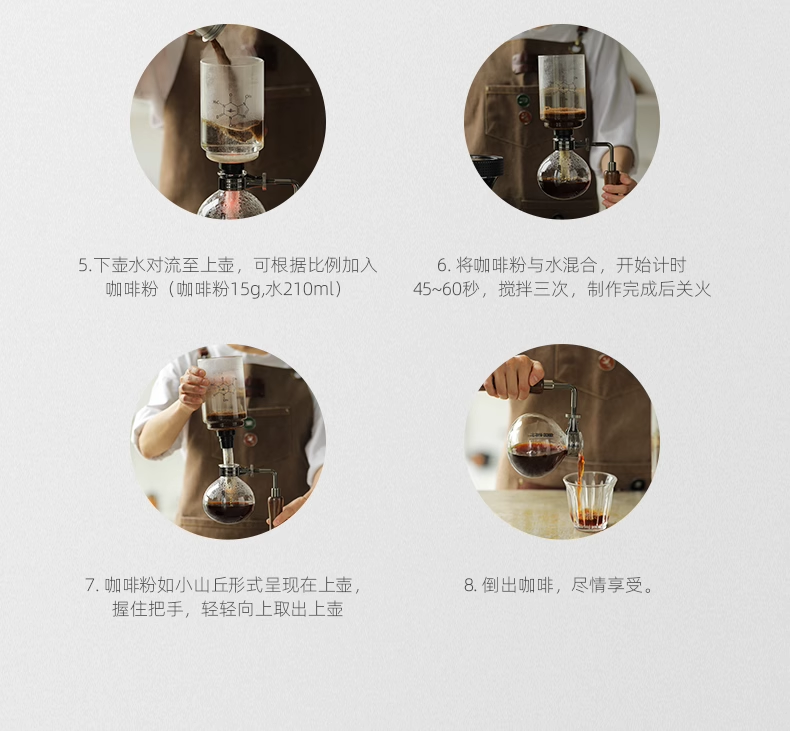 5.下壶水对流至上壶，可根据比例加入咖啡粉（咖啡粉15g,水210ml）

6. 将咖啡粉与水混合，开始计时45~60秒，搅拌三次，制作完成后关火

7. 咖啡粉如小山丘形式呈现在上壶，握住把手，轻轻向上取出上壶

8. 倒出咖啡，尽情享受。