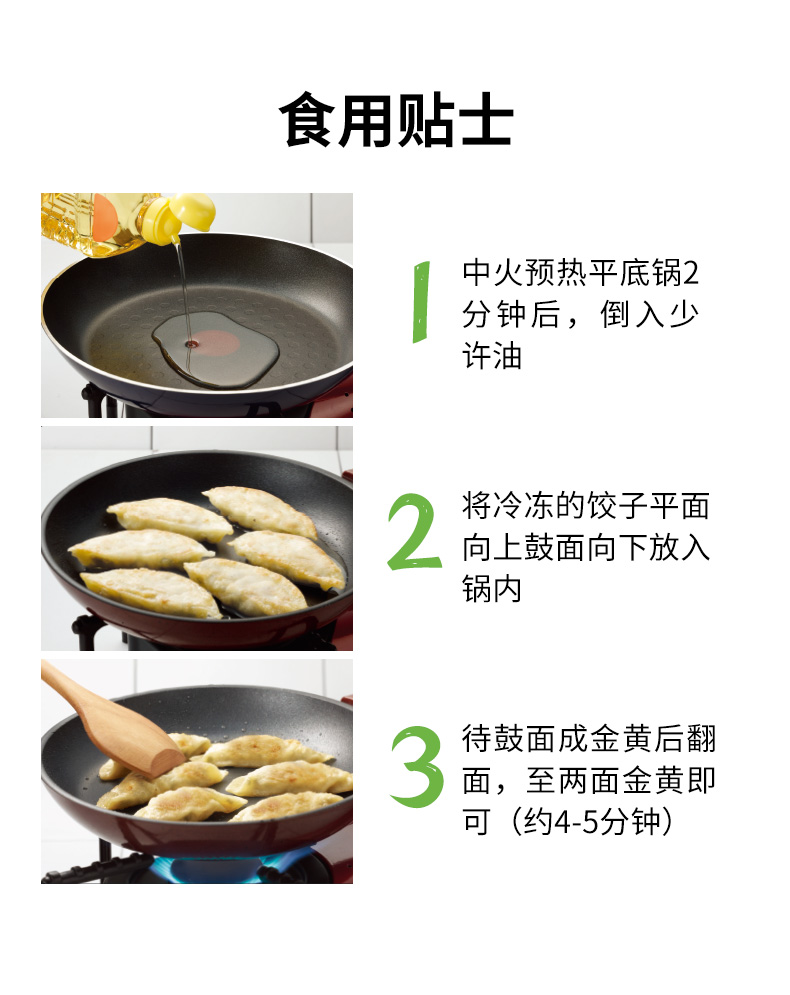 食用贴士

1 中火预热平底锅2分钟后，倒入少许油

2 将冷冻的饺子平面向上鼓面向下放入锅内

3 待鼓面成金黄后翻面，至两面金黄即可（约4-5分钟）