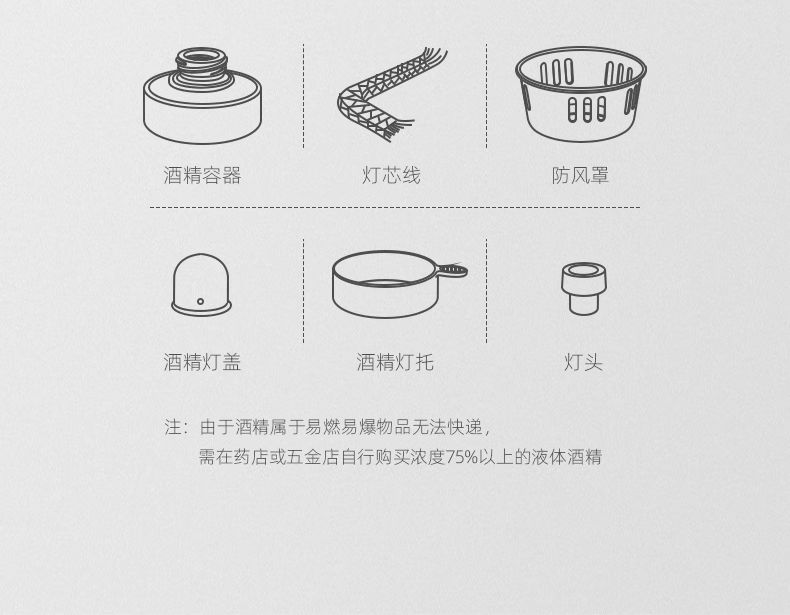 酒精容器

灯芯线

防风罩

酒精灯盖

酒精灯托

灯头

注：由于酒精属于易燃易爆物品无法快递，
需在药店或五金店自行购买浓度75%以上的液体酒精